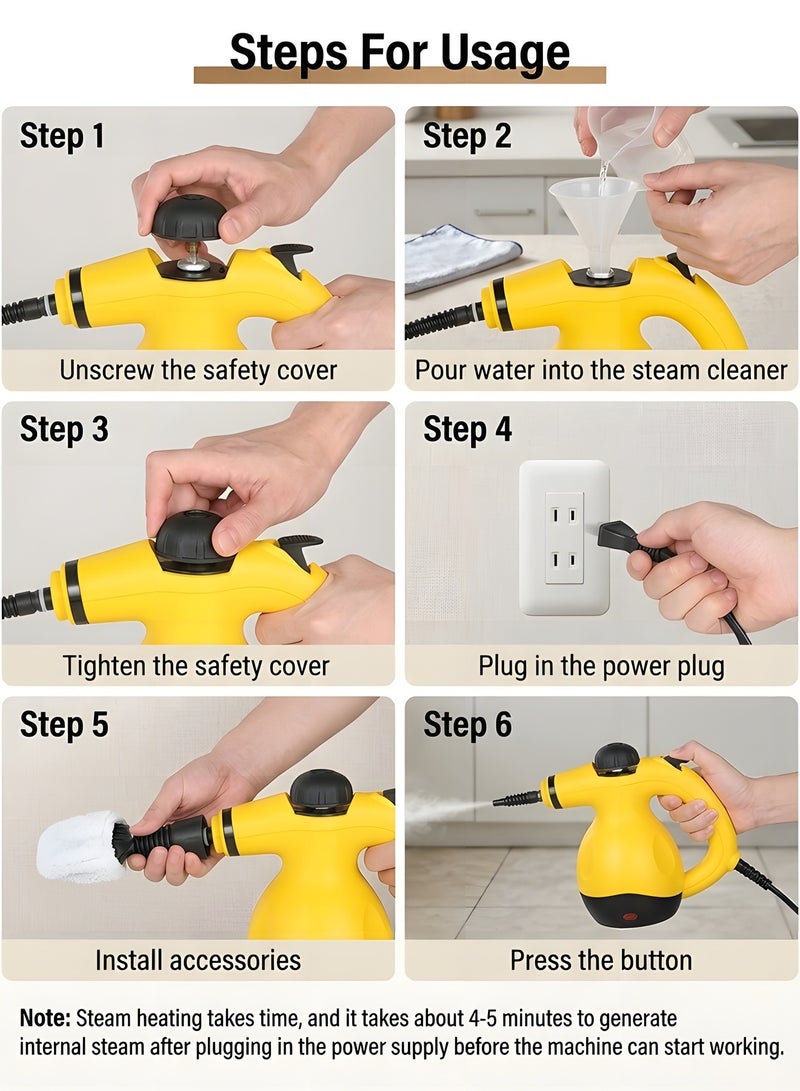 Steps For Usage

Step 1

Unscrew the safety cover

Step 2

Pour water into the steam cleaner

Step 3

Tighten the safety cover

Step 4

Plug in the power plug

Step 5

Install accessories

Step 6

Press the button

Note: Steam heating takes time, and it takes about 4-5 minutes to generate internal steam after plugging in the power supply before the machine can start working.