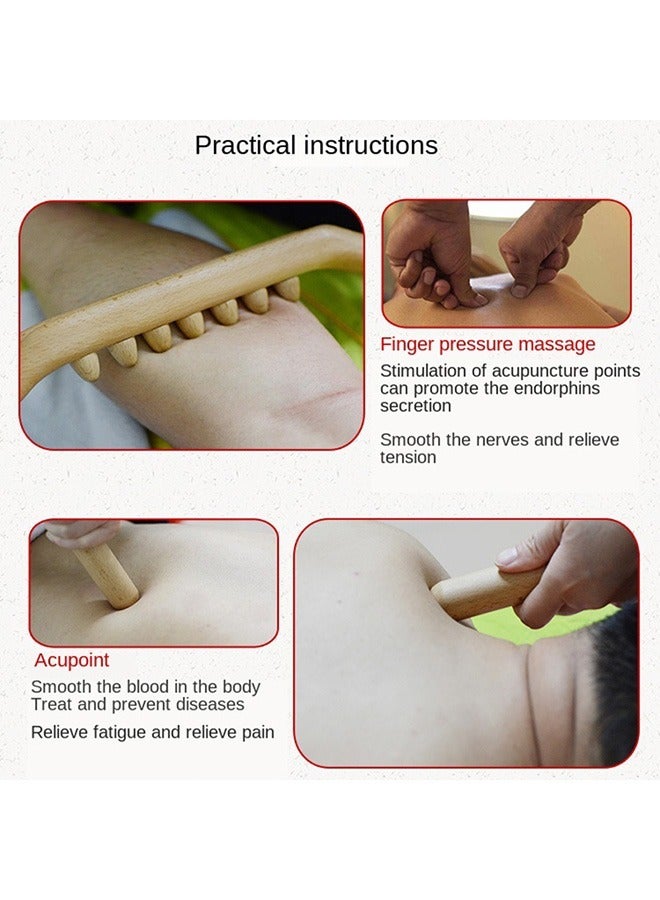 Practical instructions

Finger pressure massage

Stimulation of acupuncture points can promote the endorphins secretion

Smooth the nerves and relieve tension

Acupoint

Smooth the blood in the body
Treat and prevent diseases

Relieve fatigue and relieve pain