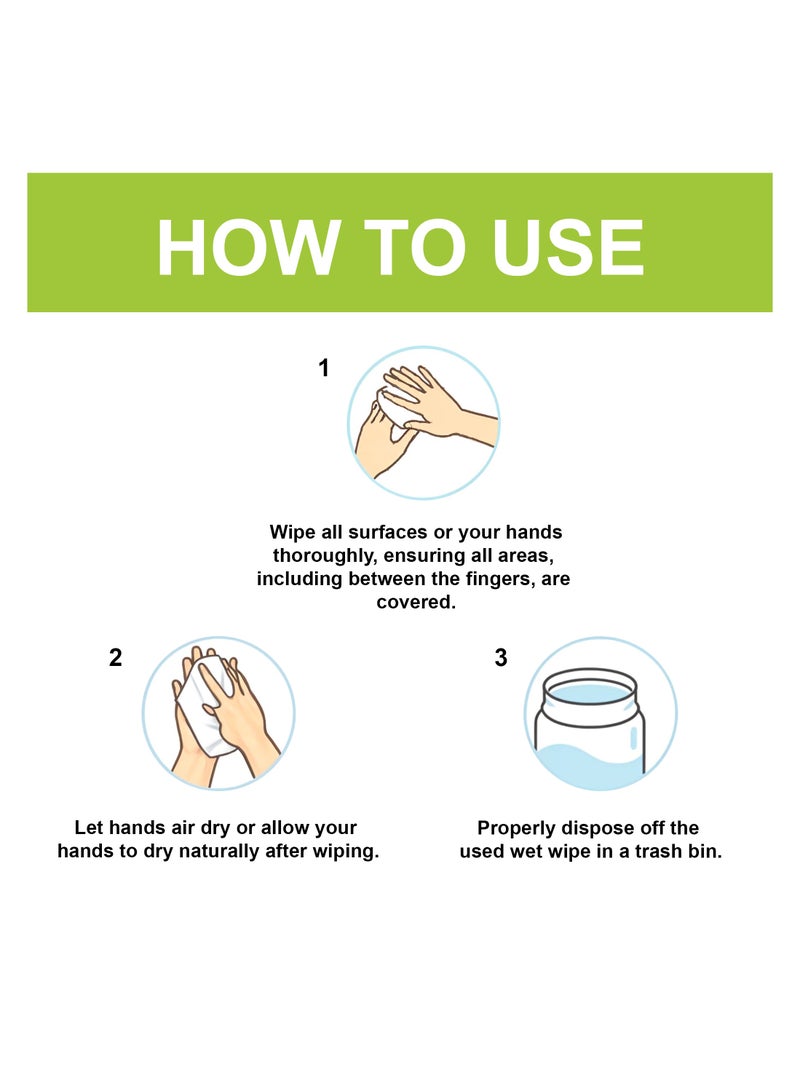 HOW TO USE

1

Wipe all surfaces or your hands thoroughly, ensuring all areas, including between the fingers, are covered.

2

Let hands air dry or allow your hands to dry naturally after wiping.

3

Properly dispose off the used wet wipe in a trash bin.