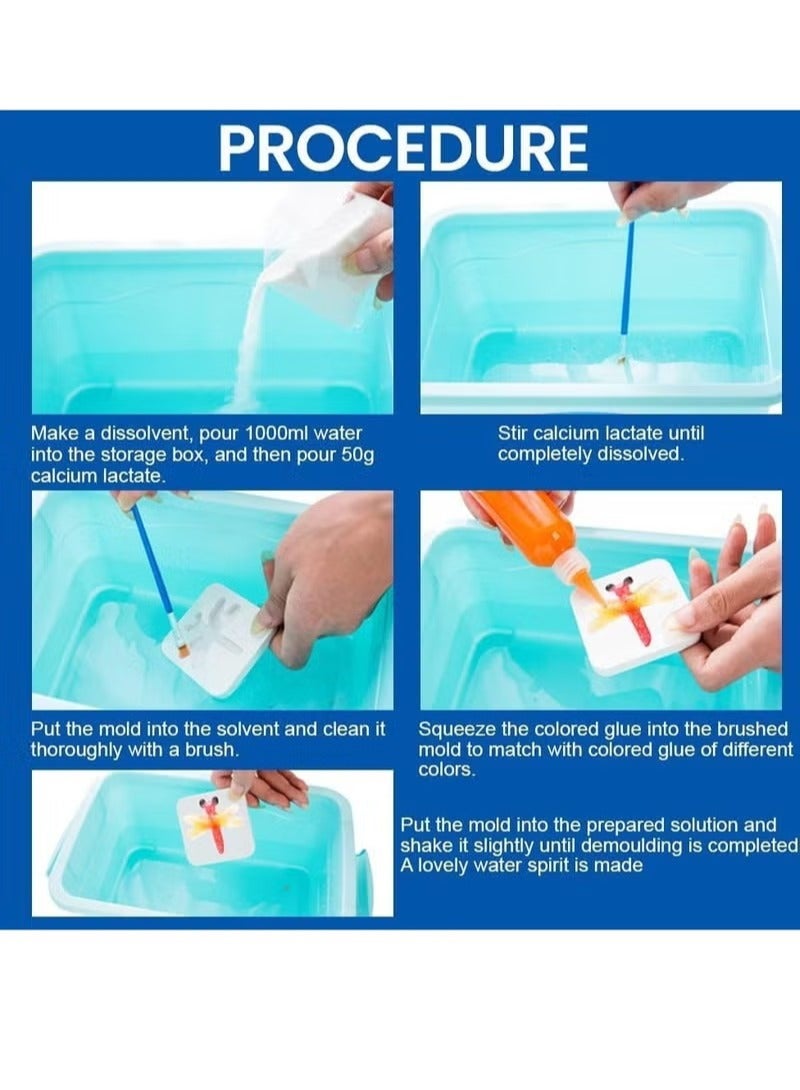 PROCEDURE

Make a dissolvent, pour 1000ml water into the storage box, and then pour 50g calcium lactate.

Stir calcium lactate until completely dissolved.

Put the mold into the solvent and clean it thoroughly with a brush.

Squeeze the colored glue into the brushed mold to match with colored glue of different colors.

Put the mold into the prepared solution and shake it slightly until demoulding is completed A lovely water spirit is made