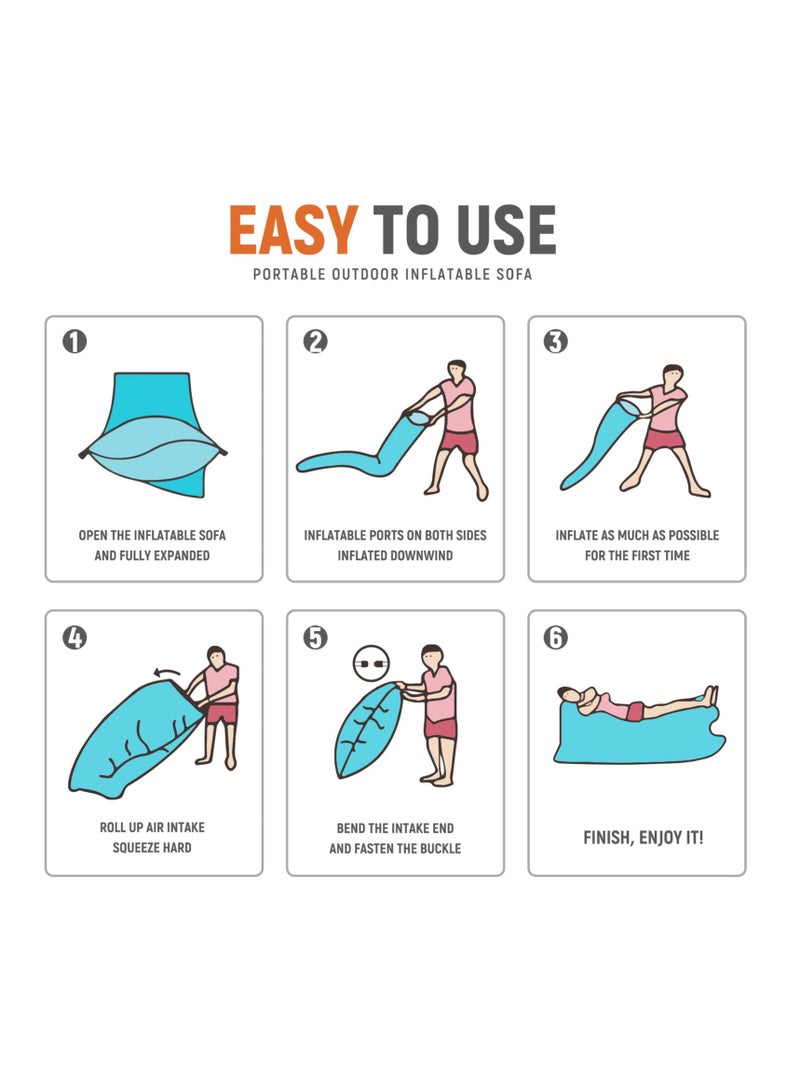 EASY TO USE
PORTABLE OUTDOOR INFLATABLE SOFA

1
OPEN THE INFLATABLE SOFA AND FULLY EXPANDED

2
INFLATABLE PORTS ON BOTH SIDES INFLATED DOWNWIND

3
INFLATE AS MUCH AS POSSIBLE FOR THE FIRST TIME

4
ROLL UP AIR INTAKE SQUEEZE HARD

5
BEND THE INTAKE END AND FASTEN THE BUCKLE

6
FINISH, ENJOY IT!