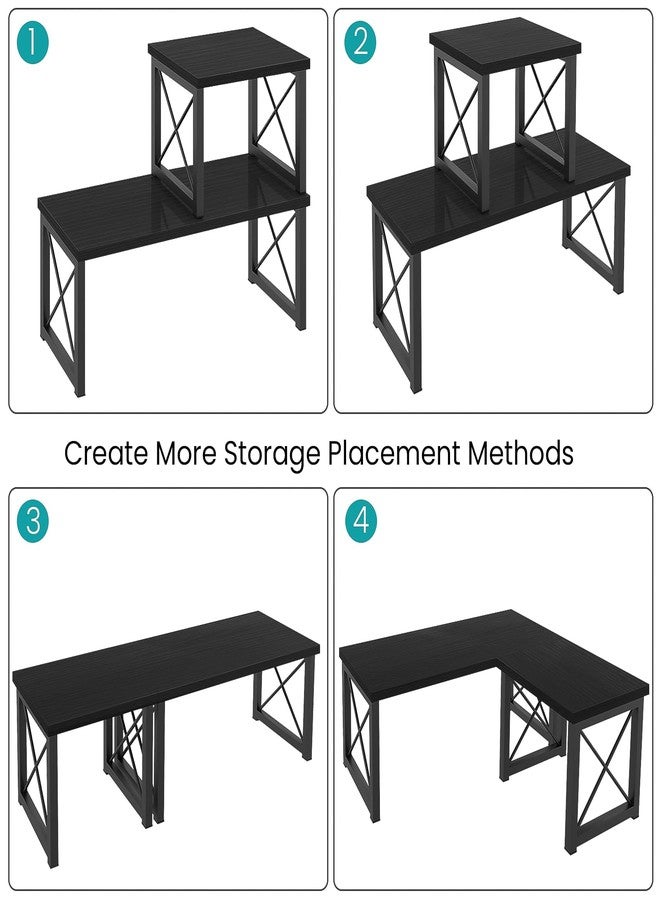 1

2

Create More Storage Placement Methods

3

4