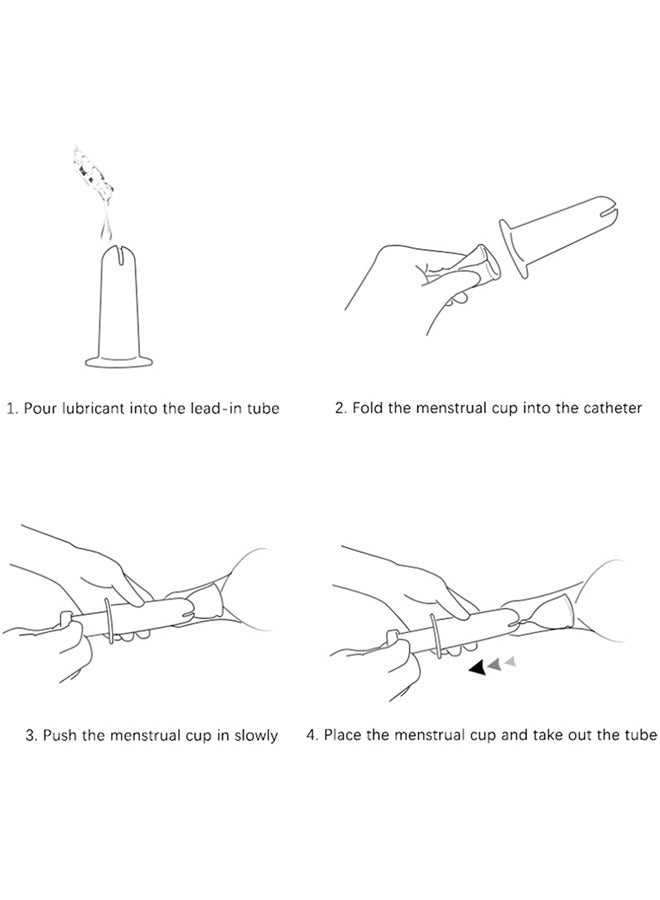 1. Pour lubricant into the lead-in tube

2. Fold the menstrual cup into the catheter

3. Push the menstrual cup in slowly

4. Place the menstrual cup and take out the tube