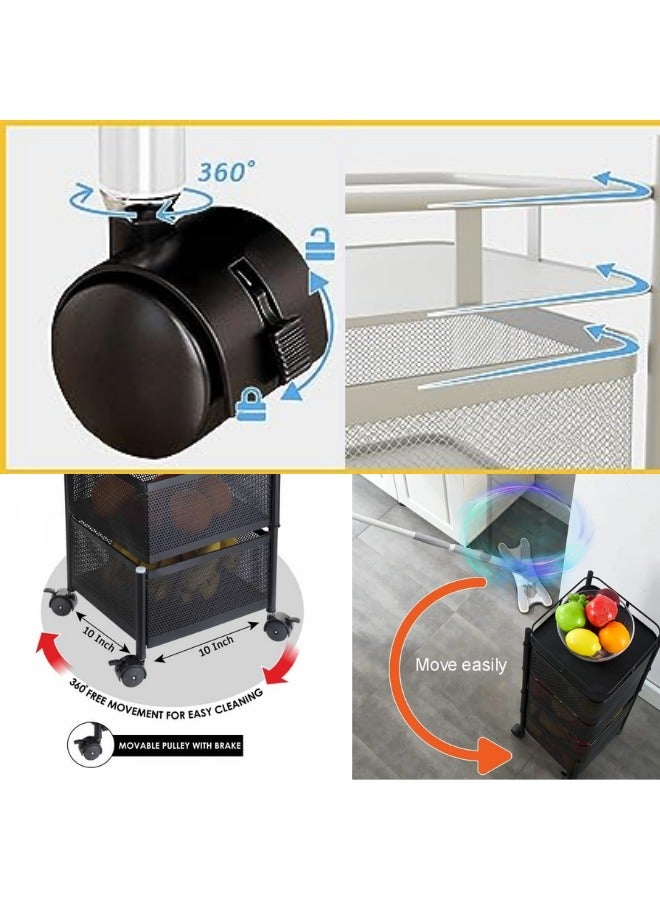 360°

10 Inch

10 Inch

360° FREE MOVEMENT FOR EASY CLEANING

MOVABLE PULLEY WITH BRAKE

Move easily