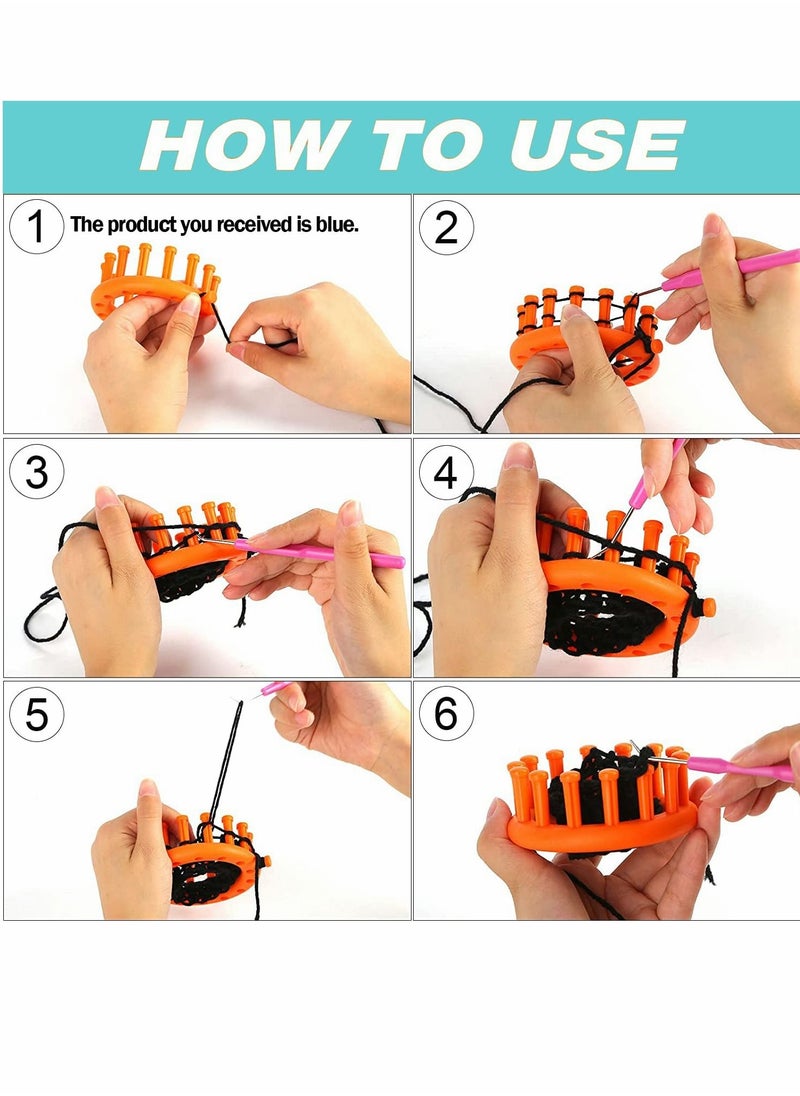 HOW TO USE

1 The product you received is blue.

2

3

4

5

6