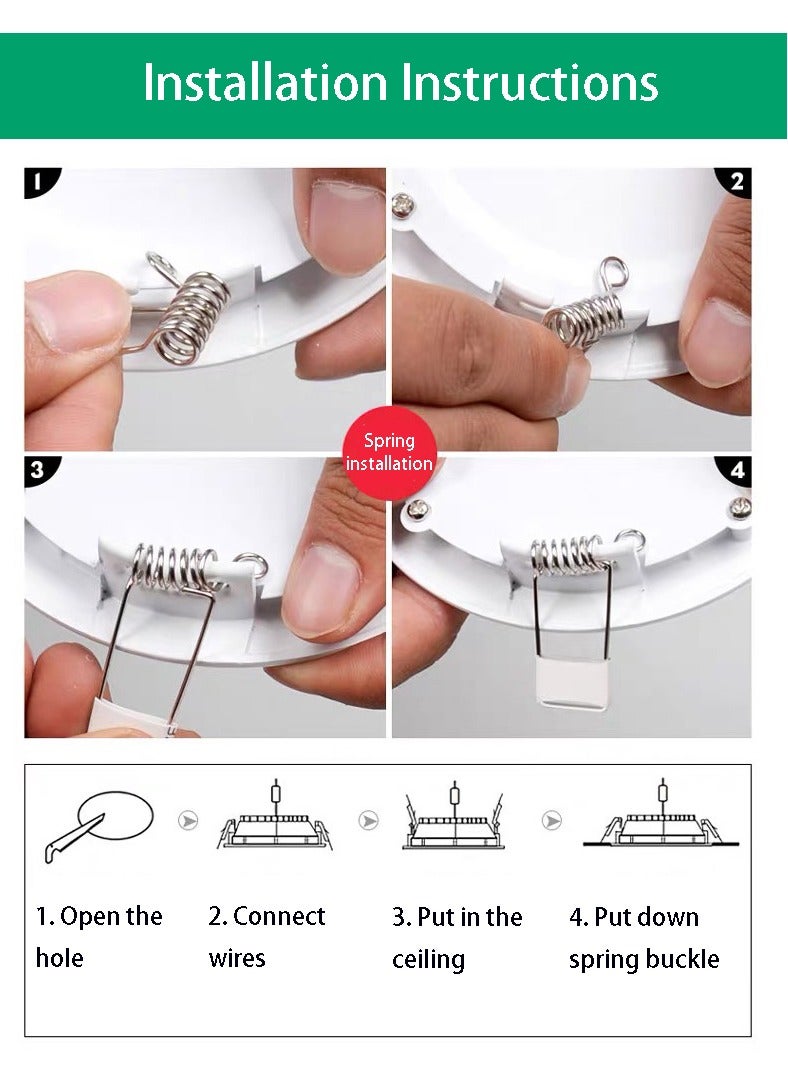 Installation Instructions

1

2

Spring installation

3

4

1. Open the hole

2. Connect wires

3. Put in the ceiling

4. Put down spring buckle