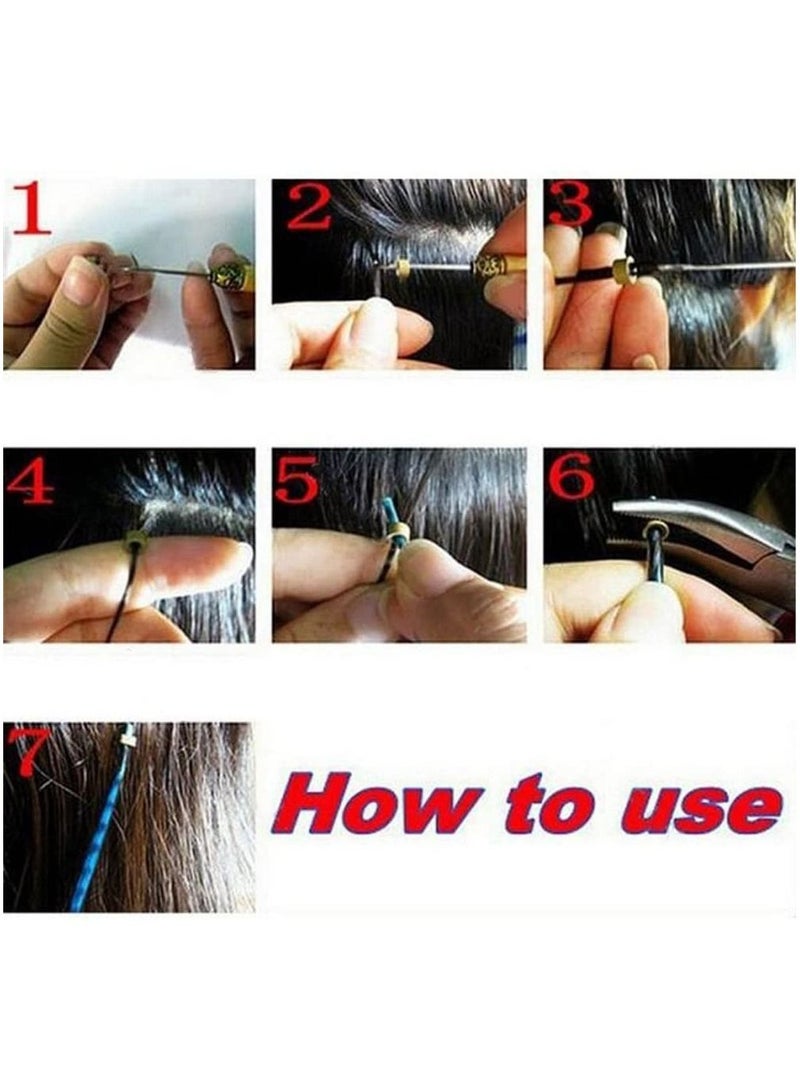 1

2

3

4

5

6

7

How to use