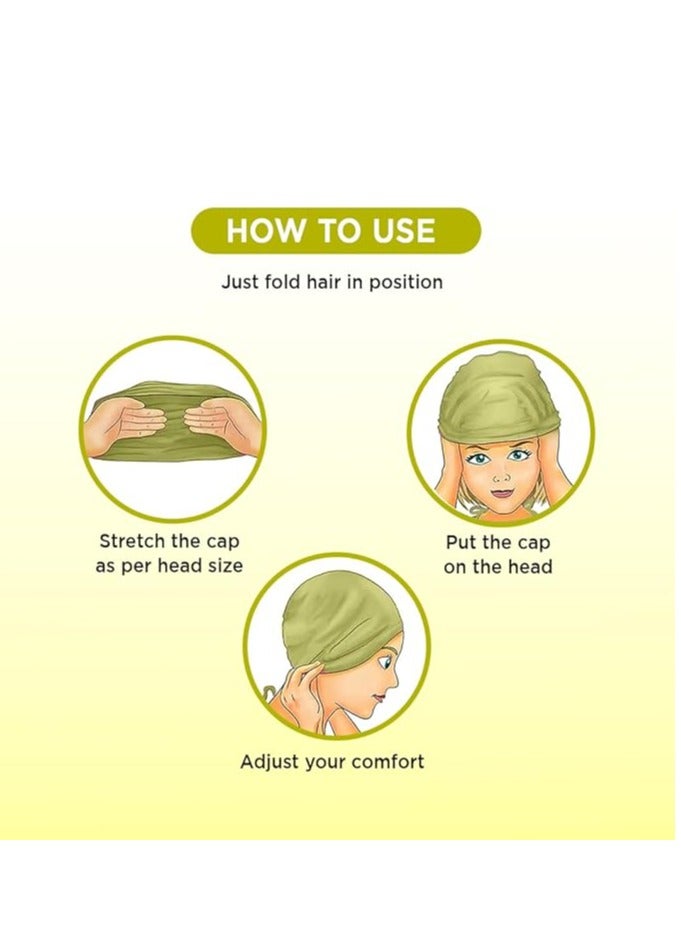 HOW TO USE

Just fold hair in position

Stretch the cap as per head size

Put the cap on the head

Adjust your comfort