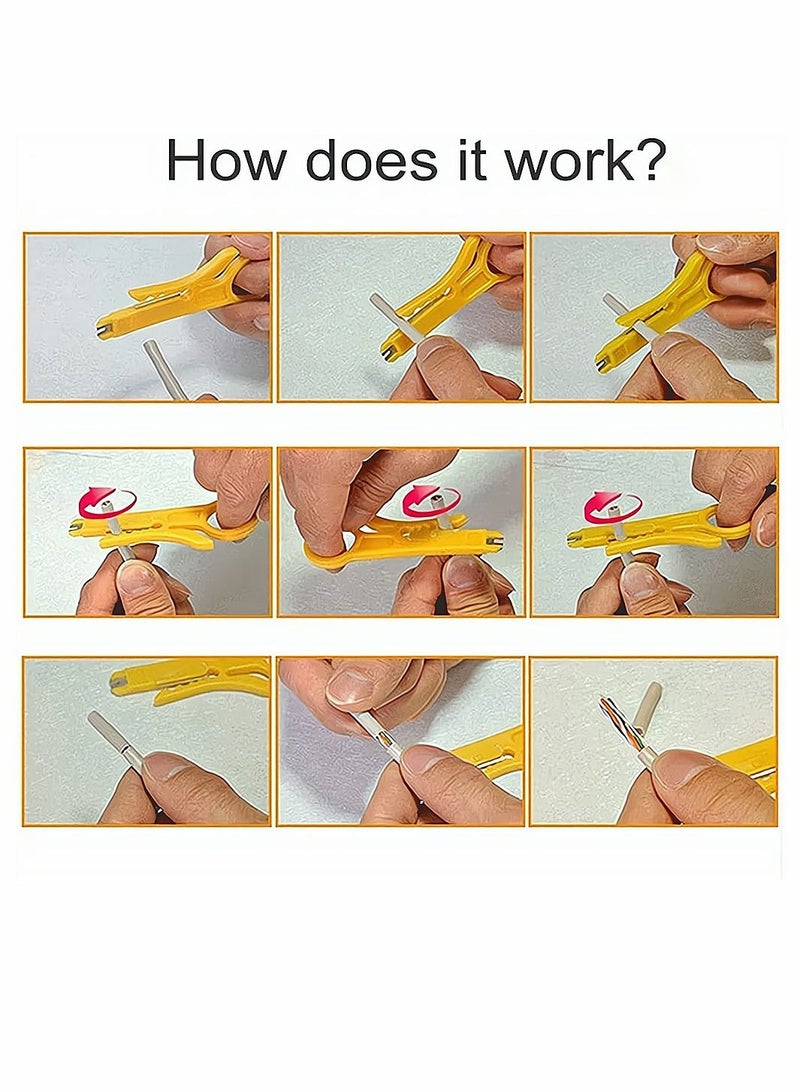 How does it work?