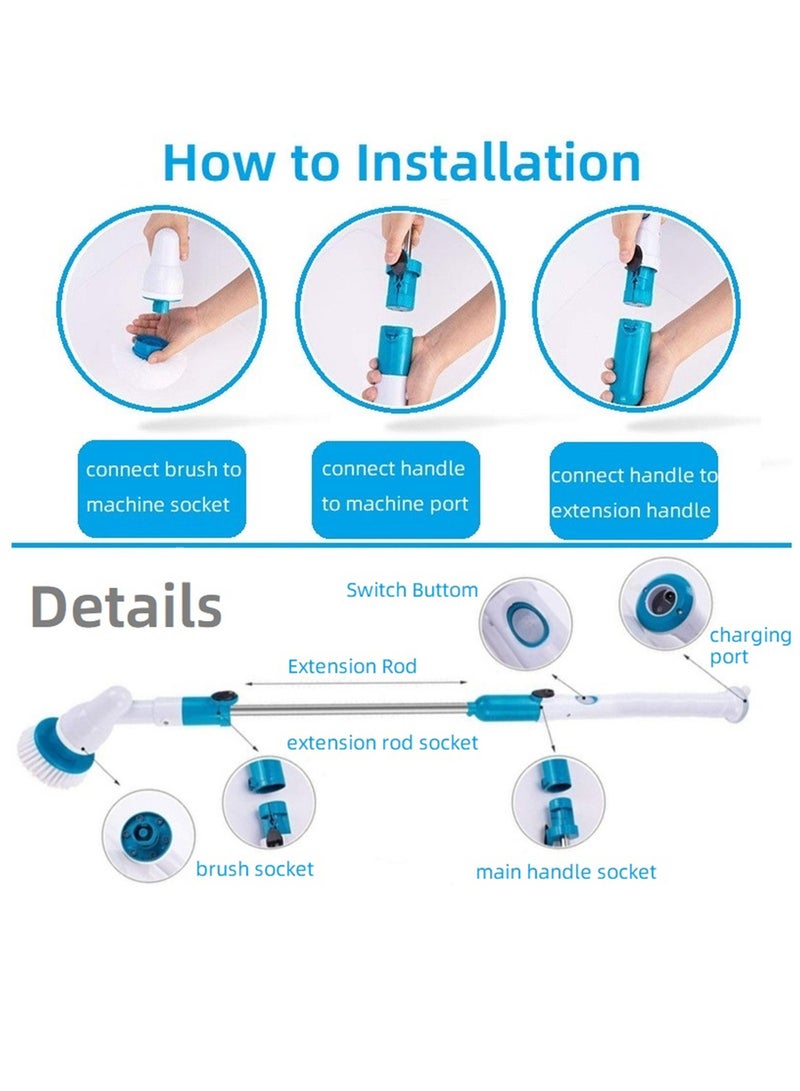 How to Installation

connect brush to machine socket

connect handle to machine port

connect handle to extension handle

Details

Switch Buttom

charging port

Extension Rod

extension rod socket

brush socket

main handle socket