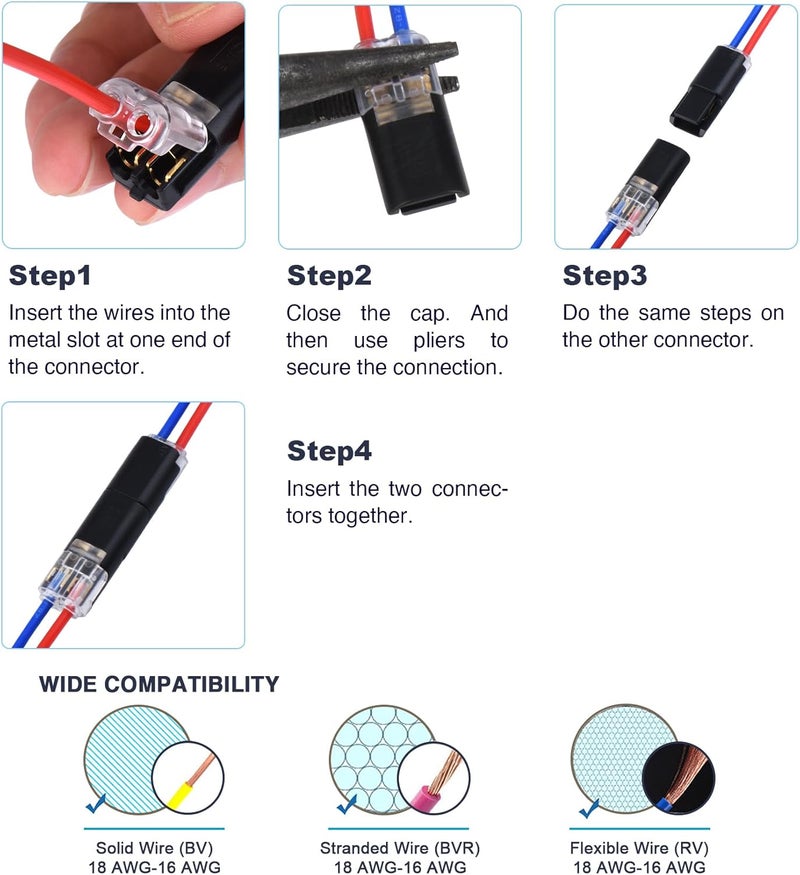 Step1
Insert the wires into the metal slot at one end of the connector.

Step2
Close the cap. And then use pliers to secure the connection.

Step3
Do the same steps on the other connector.

Step4
Insert the two connectors together.

WIDE COMPATIBILITY

Solid Wire (BV)
18 AWG-16 AWG

Stranded Wire (BVR)
18 AWG-16 AWG

Flexible Wire (RV)
18 AWG-16 AWG