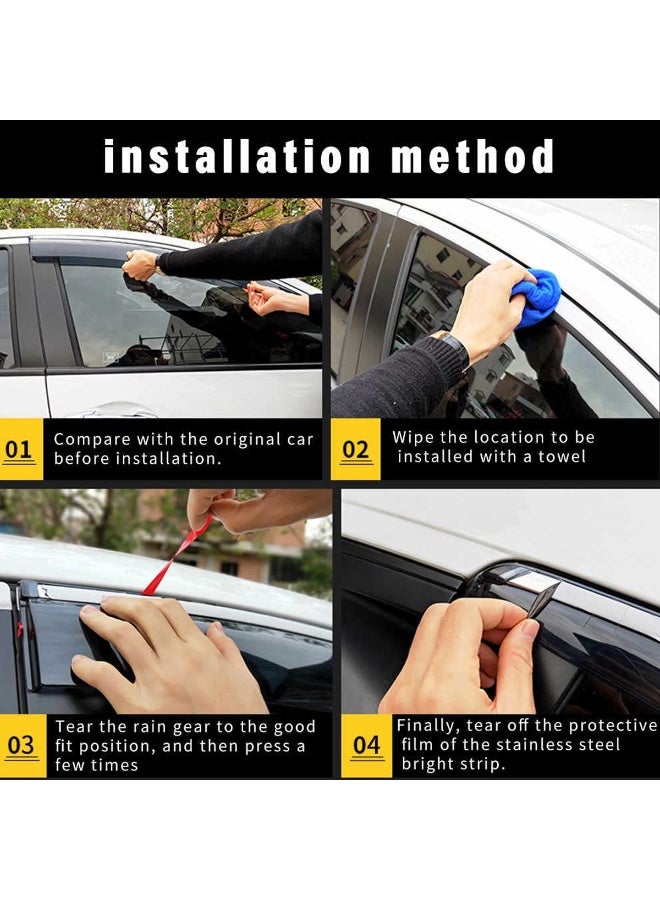 installation method

01 Compare with the original car before installation.

02 Wipe the location to be installed with a towel

03 Tear the rain gear to the good fit position, and then press a few times

04 Finally, tear off the protective film of the stainless steel bright strip.