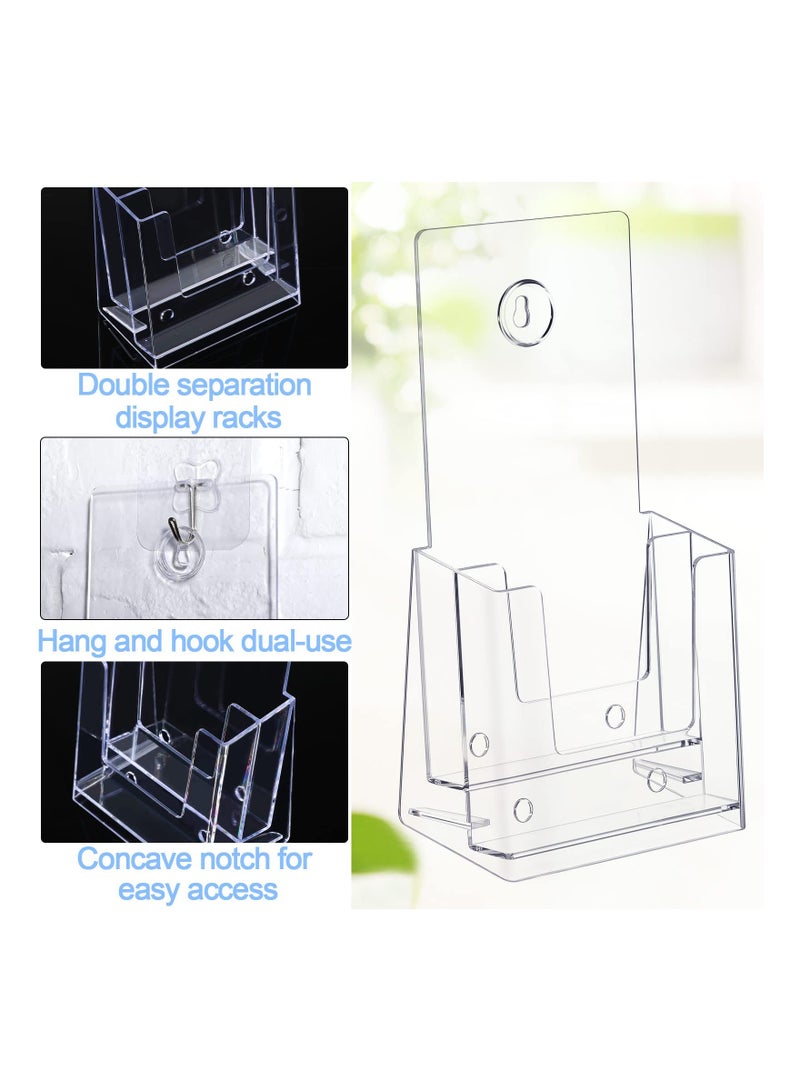 Double separation display racks

Hang and hook dual-use

Concave notch for easy access