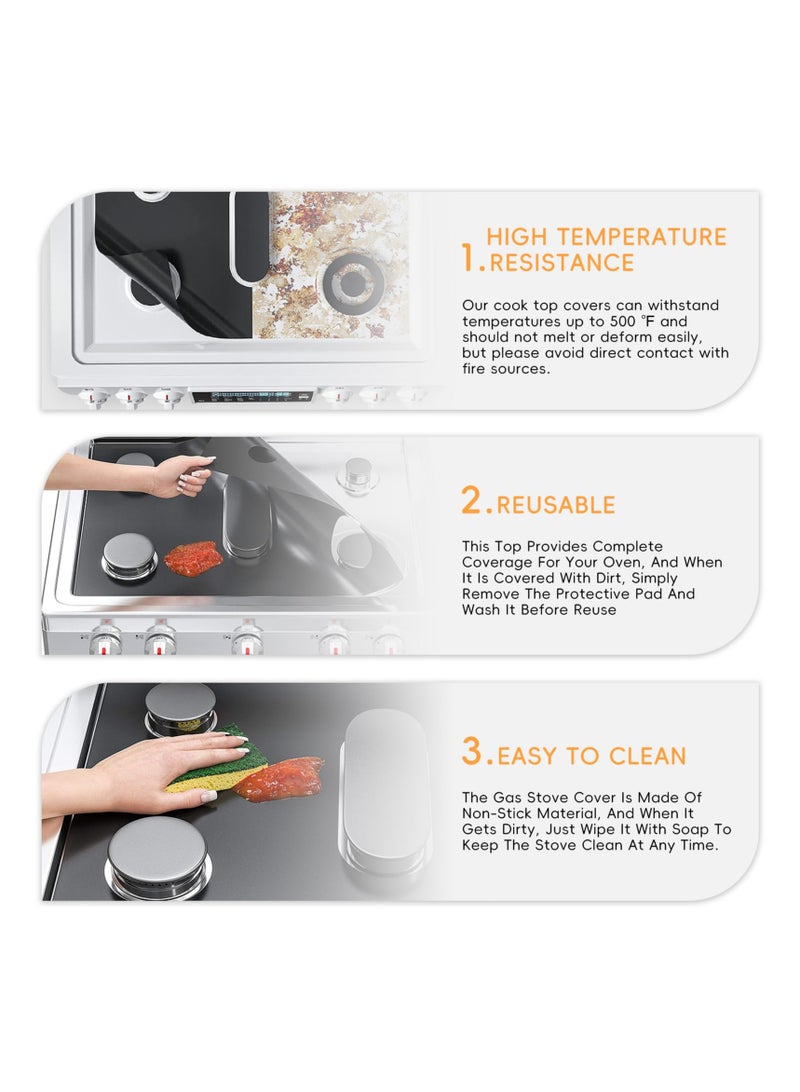 1. HIGH TEMPERATURE RESISTANCE

Our cook top covers can withstand temperatures up to 500 °F and should not melt or deform easily, but please avoid direct contact with fire sources.

2. REUSABLE

This Top Provides Complete Coverage For Your Oven, And When It Is Covered With Dirt, Simply Remove The Protective Pad And Wash It Before Reuse

3. EASY TO CLEAN

The Gas Stove Cover Is Made Of Non-Stick Material, And When It Gets Dirty, Just Wipe It With Soap To Keep The Stove Clean At Any Time.