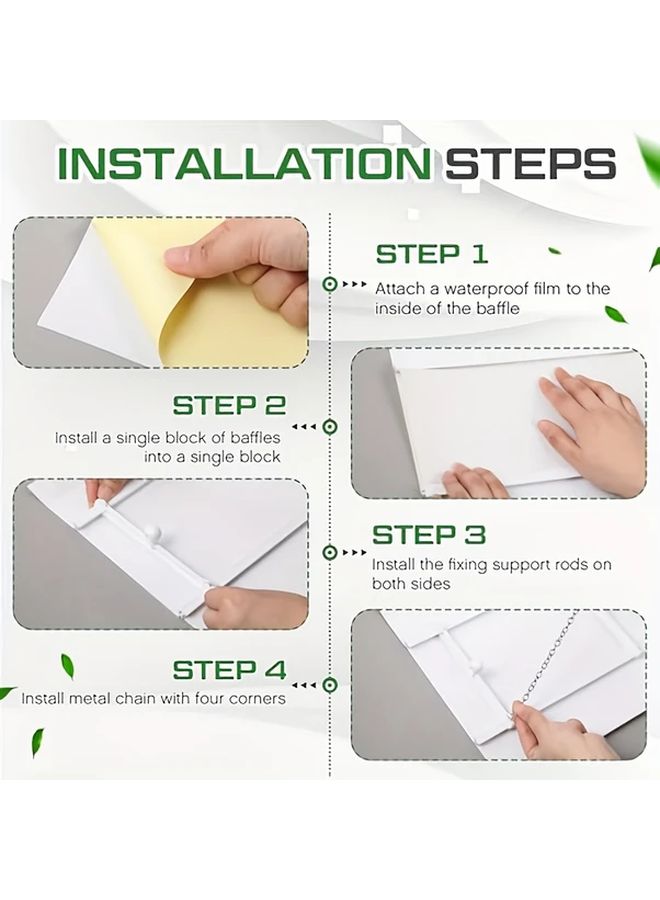 INSTALLATION STEPS

STEP 1
Attach a waterproof film to the inside of the baffle

STEP 2
Install a single block of baffles into a single block

STEP 3
Install the fixing support rods on both sides

STEP 4
Install metal chain with four corners