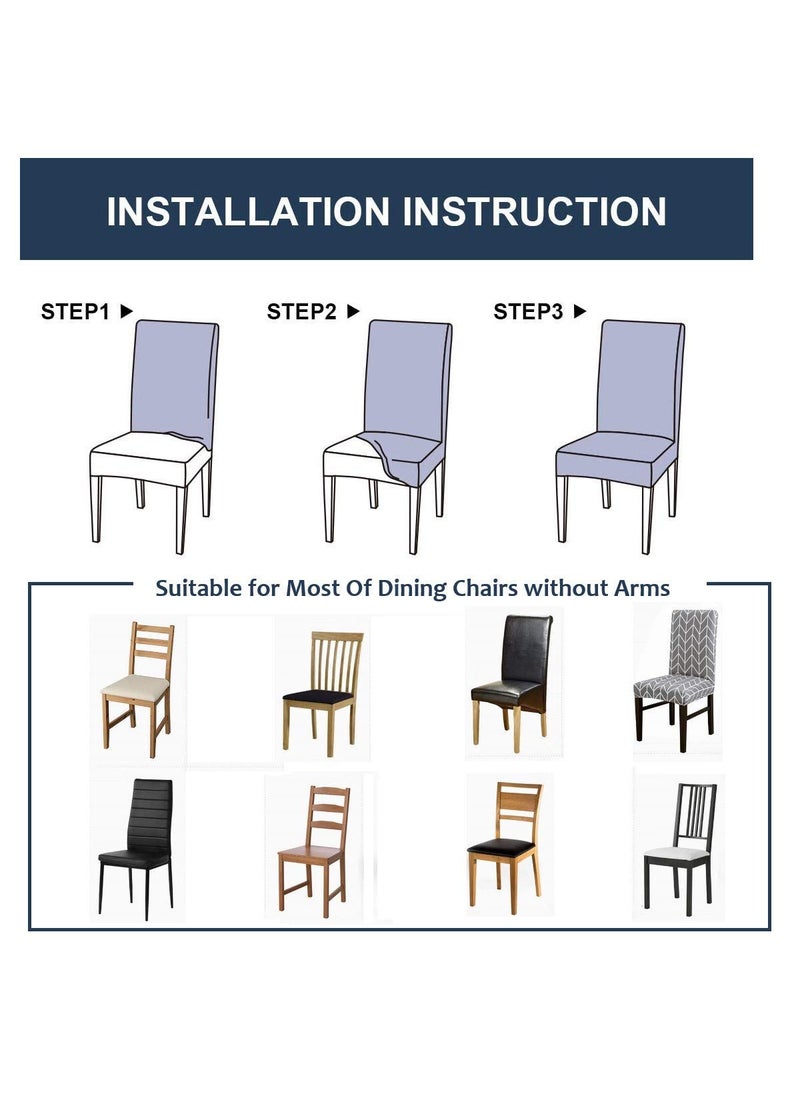 INSTALLATION INSTRUCTION

STEP1 ▶

STEP2 ▶

STEP3 ▶

Suitable for Most Of Dining Chairs without Arms