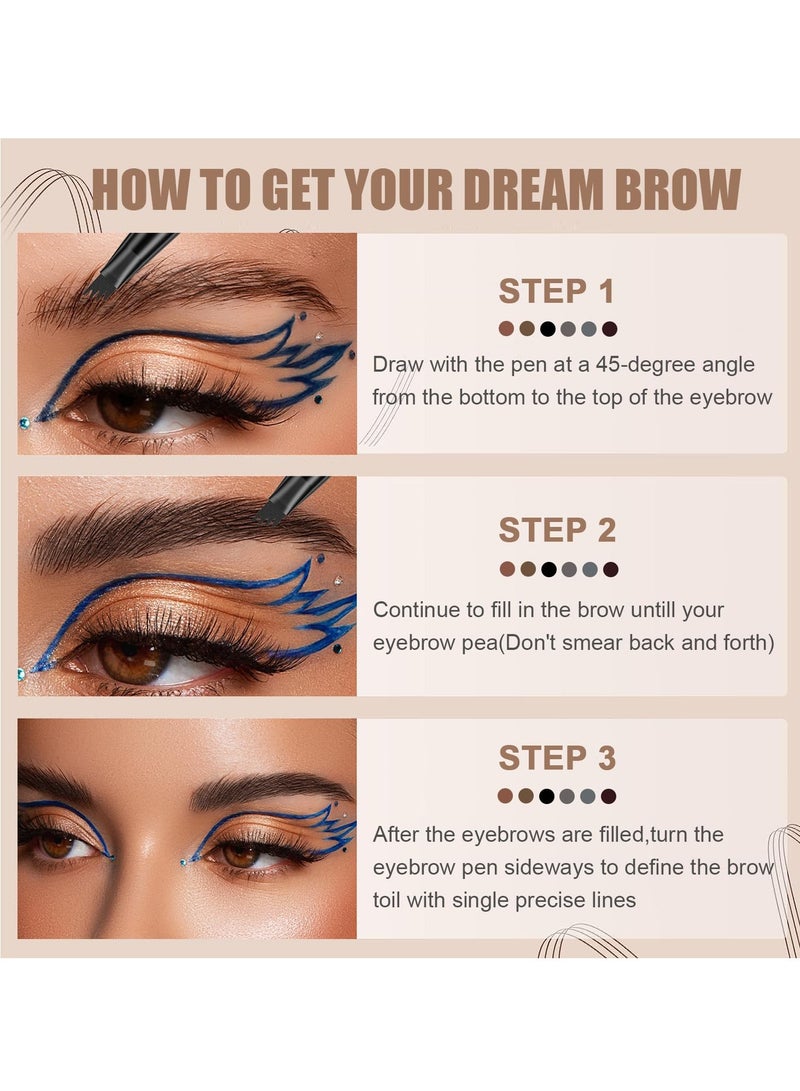 HOW TO GET YOUR DREAM BROW

STEP 1

Draw with the pen at a 45-degree angle from the bottom to the top of the eyebrow

STEP 2

Continue to fill in the brow untill your eyebrow pea(Don't smear back and forth)

STEP 3

After the eyebrows are filled,turn the eyebrow pen sideways to define the brow toil with single precise lines