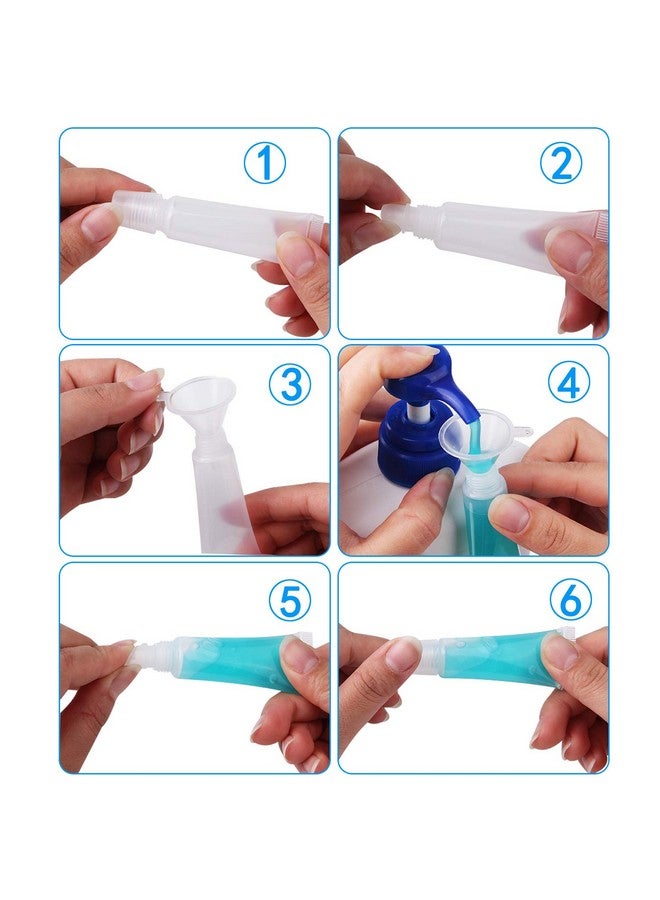 ①
②
③
④
⑤
⑥