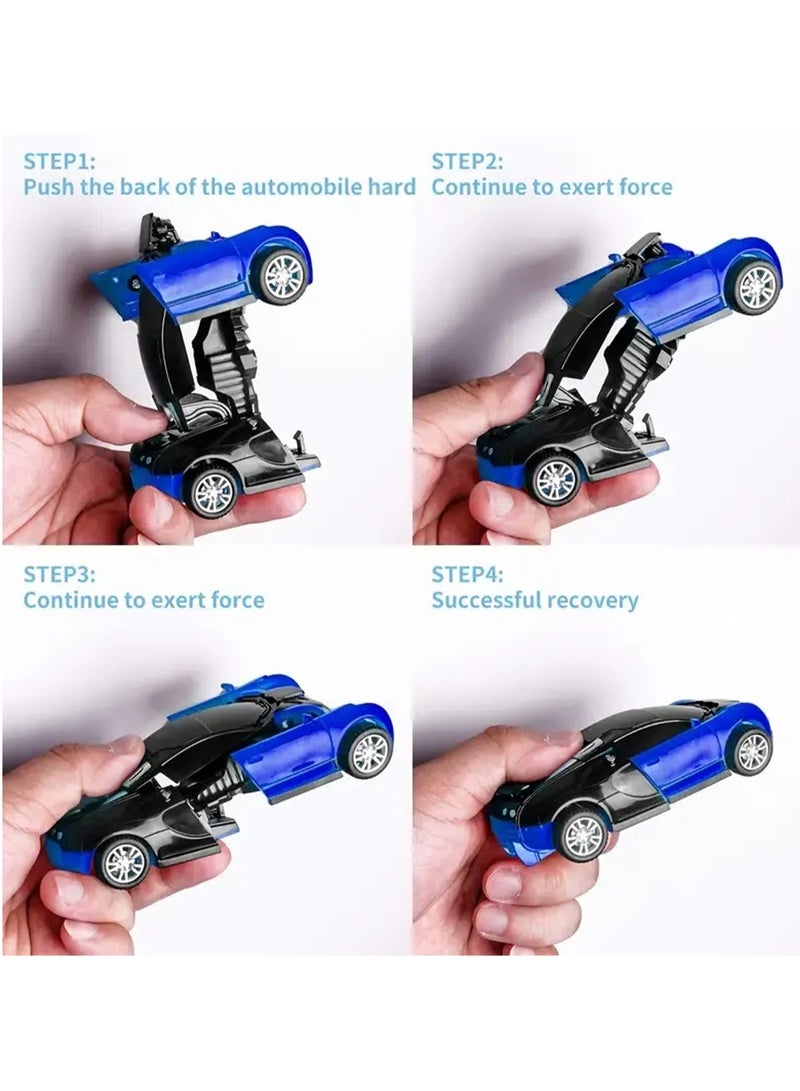 STEP1:
Push the back of the automobile hard

STEP2:
Continue to exert force

STEP3:
Continue to exert force

STEP4:
Successful recovery