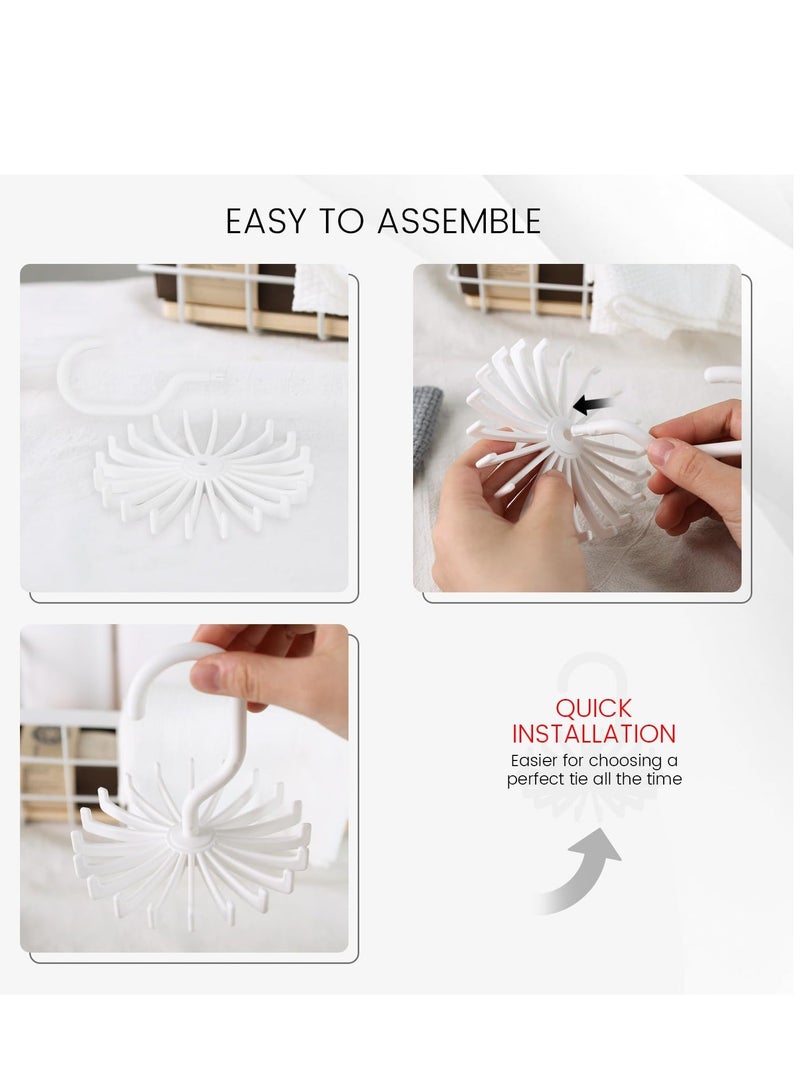 EASY TO ASSEMBLE

QUICK INSTALLATION

Easier for choosing a perfect tie all the time