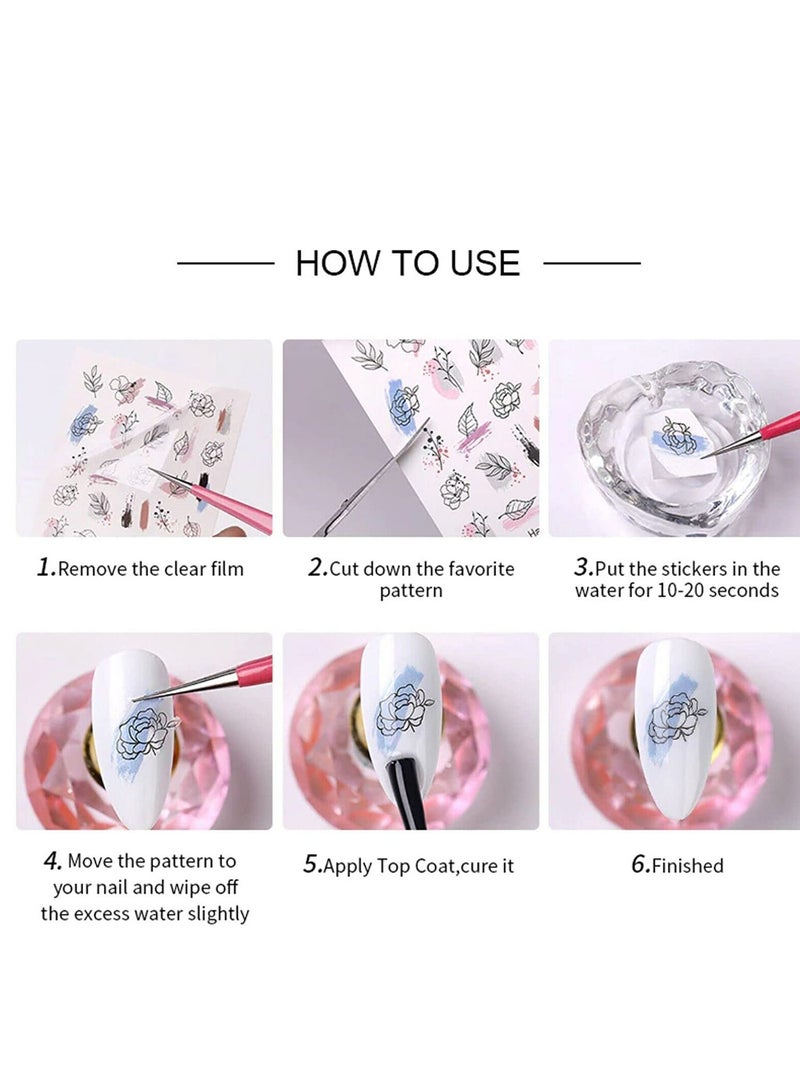 HOW TO USE

1.Remove the clear film

2.Cut down the favorite pattern

3.Put the stickers in the water for 10-20 seconds

4. Move the pattern to your nail and wipe off the excess water slightly

5.Apply Top Coat,cure it

6.Finished