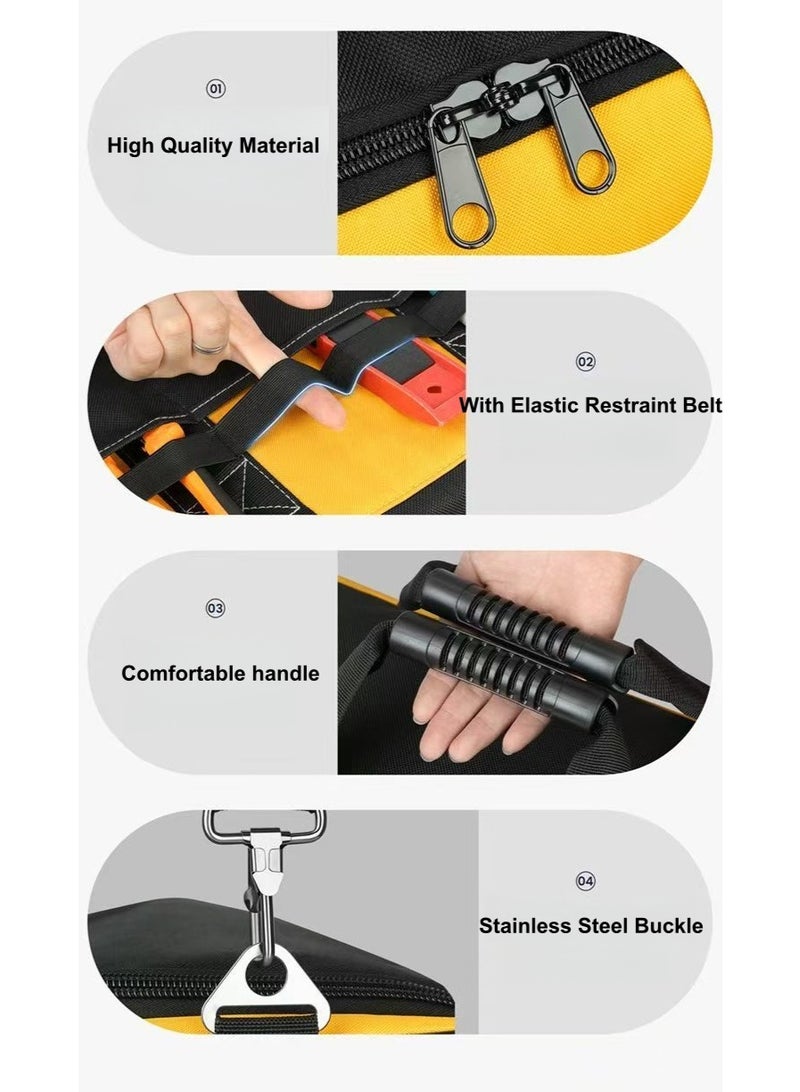 01

High Quality Material

02

With Elastic Restraint Belt

03

Comfortable handle

04

Stainless Steel Buckle