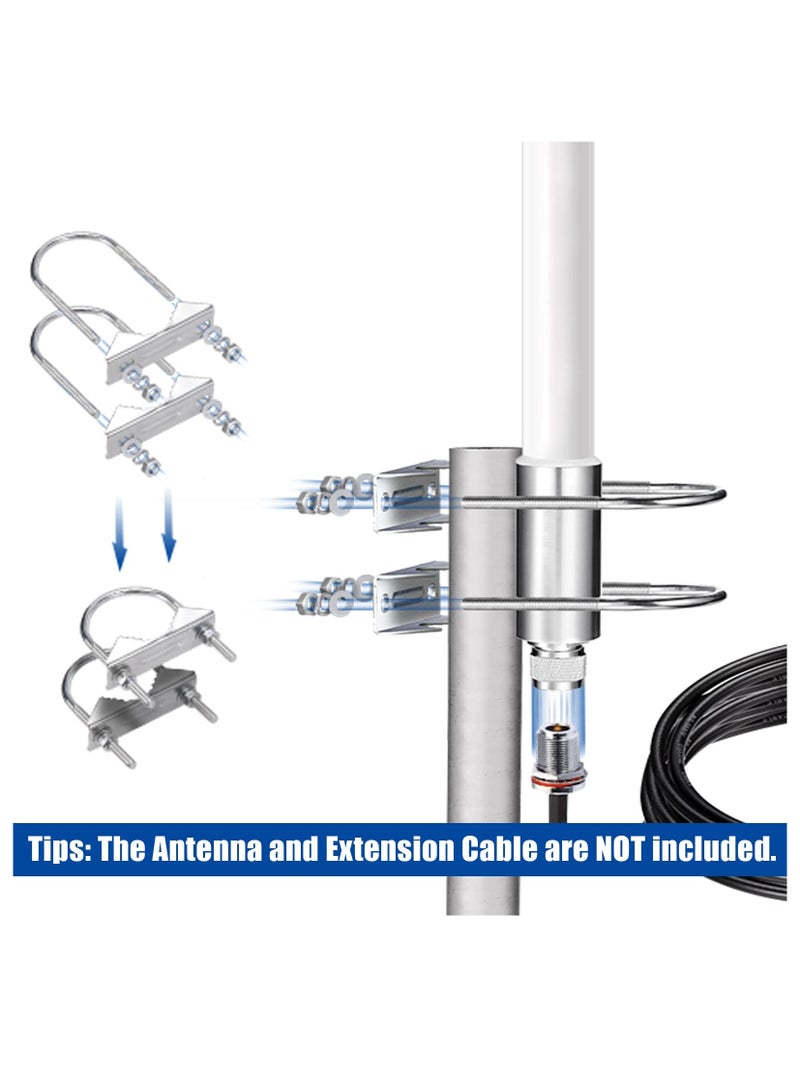 Tips: The Antenna and Extension Cable are NOT included.