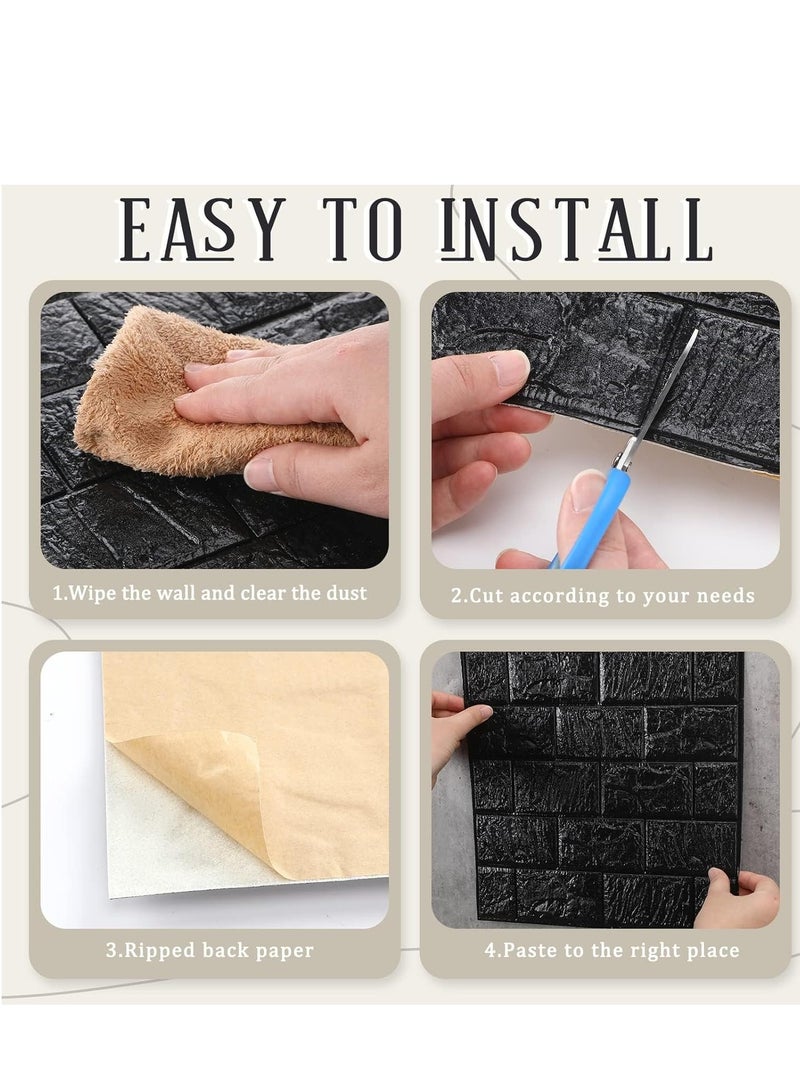 EASY TO INSTALL

1.Wipe the wall and clear the dust

2.Cut according to your needs

3.Ripped back paper

4.Paste to the right place