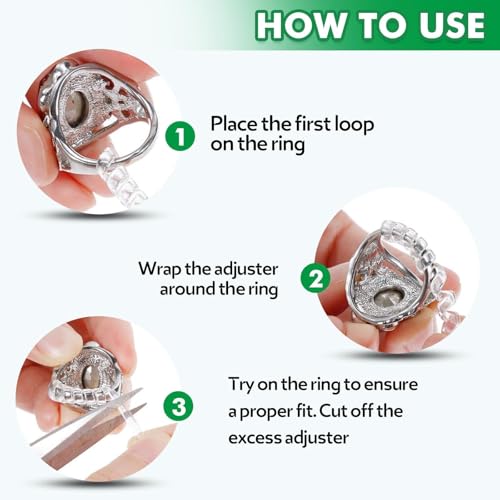 HOW TO USE

1 Place the first loop on the ring

Wrap the adjuster around the ring 2

3 Try on the ring to ensure a proper fit. Cut off the excess adjuster