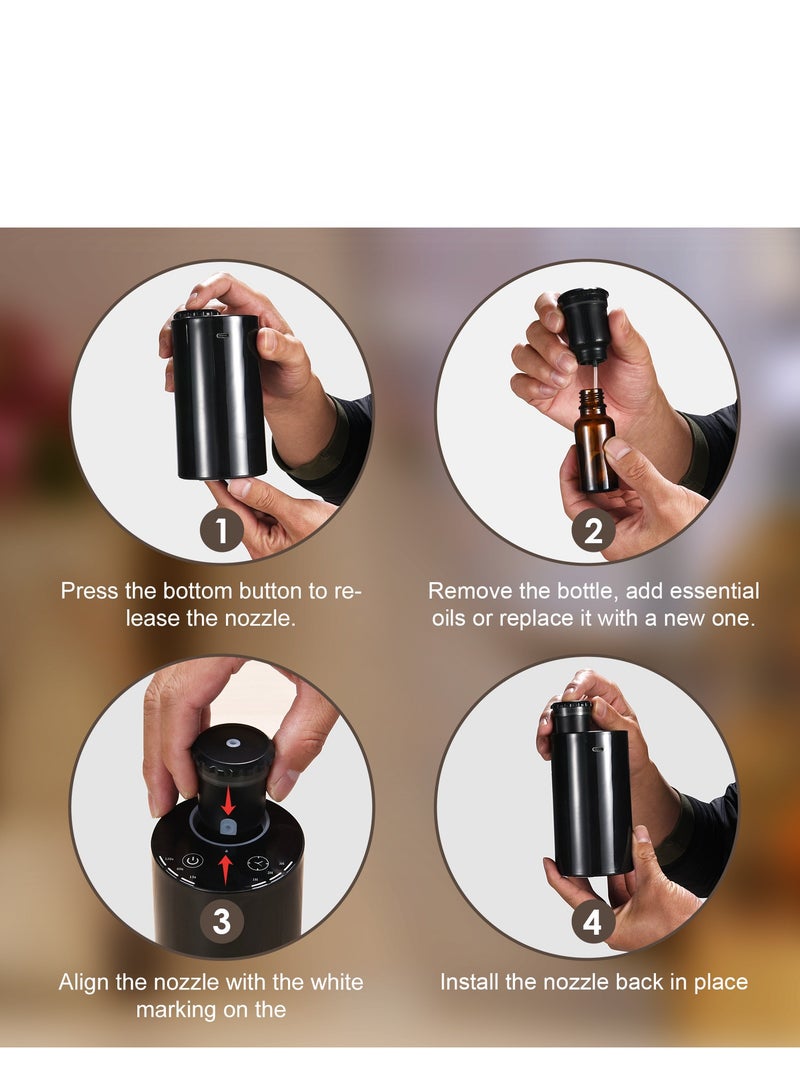 1

Press the bottom button to release the nozzle.

2

Remove the bottle, add essential oils or replace it with a new one.

3

Align the nozzle with the white marking on the

4

Install the nozzle back in place