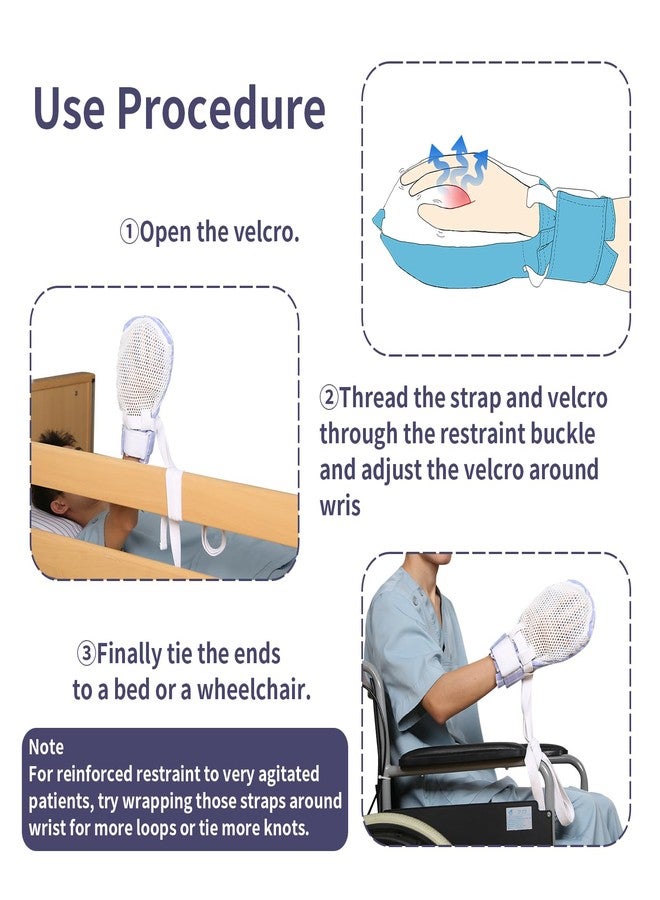 Use Procedure

①Open the velcro.

②Thread the strap and velcro through the restraint buckle and adjust the velcro around wris

③Finally tie the ends to a bed or a wheelchair.

Note
For reinforced restraint to very agitated patients, try wrapping those straps around wrist for more loops or tie more knots.