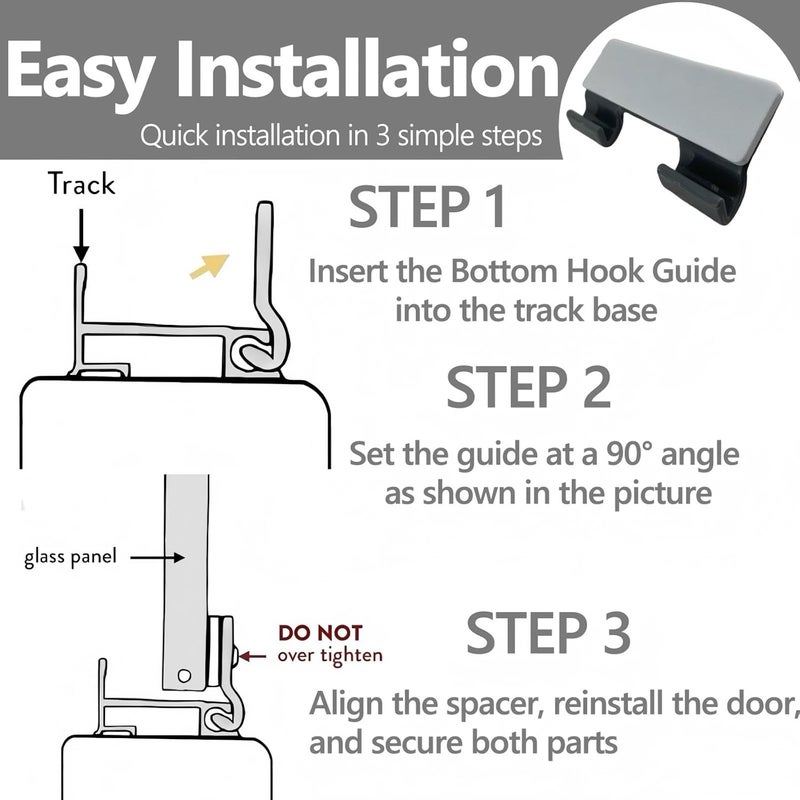 Easy Installation

Quick installation in 3 simple steps

Track

STEP 1

Insert the Bottom Hook Guide into the track base

STEP 2

Set the guide at a 90° angle as shown in the picture

glass panel

DO NOT over tighten

STEP 3

Align the spacer, reinstall the door, and secure both parts