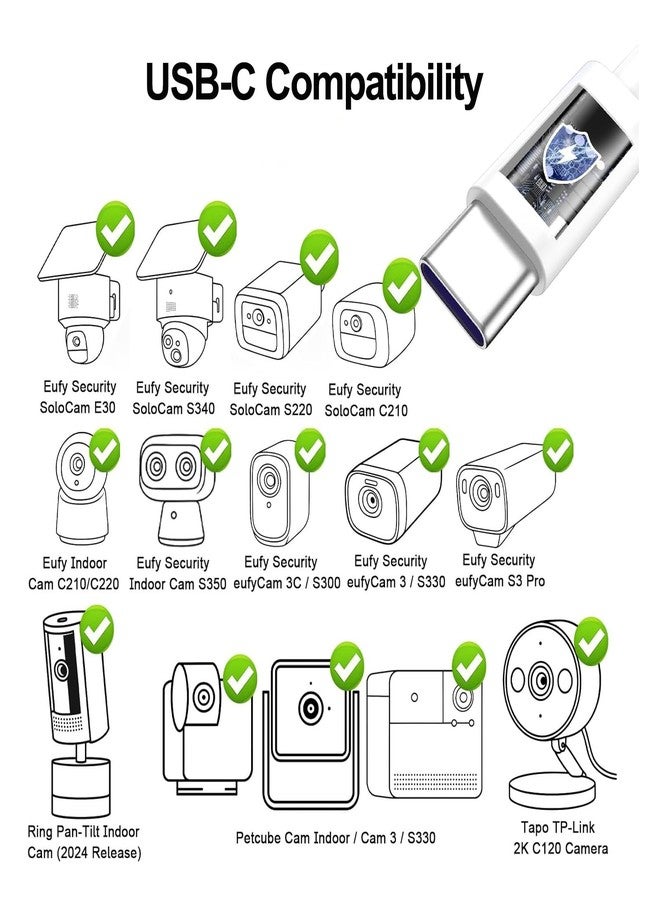 USB-C Compatibility

Eufy Security SoloCam E30

Eufy Security SoloCam S340

Eufy Security SoloCam S220

Eufy Security SoloCam C210

Eufy Indoor Cam C210/C220

Eufy Security Indoor Cam S350

Eufy Security eufyCam 3C / S300

Eufy Security eufyCam 3 / S330

Eufy Security eufyCam S3 Pro

Ring Pan-Tilt Indoor Cam (2024 Release)

Petcube Cam Indoor / Cam 3 / S330

Tapo TP-Link 2K C120 Camera