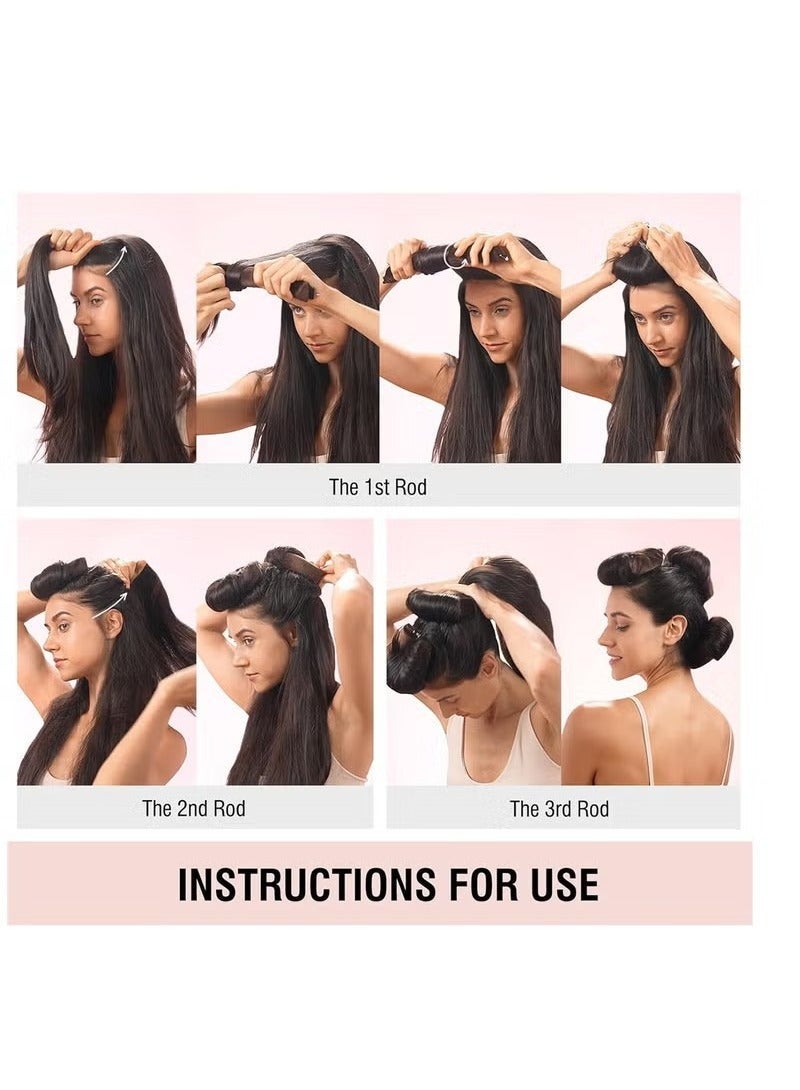 The 1st Rod

The 2nd Rod

The 3rd Rod

INSTRUCTIONS FOR USE