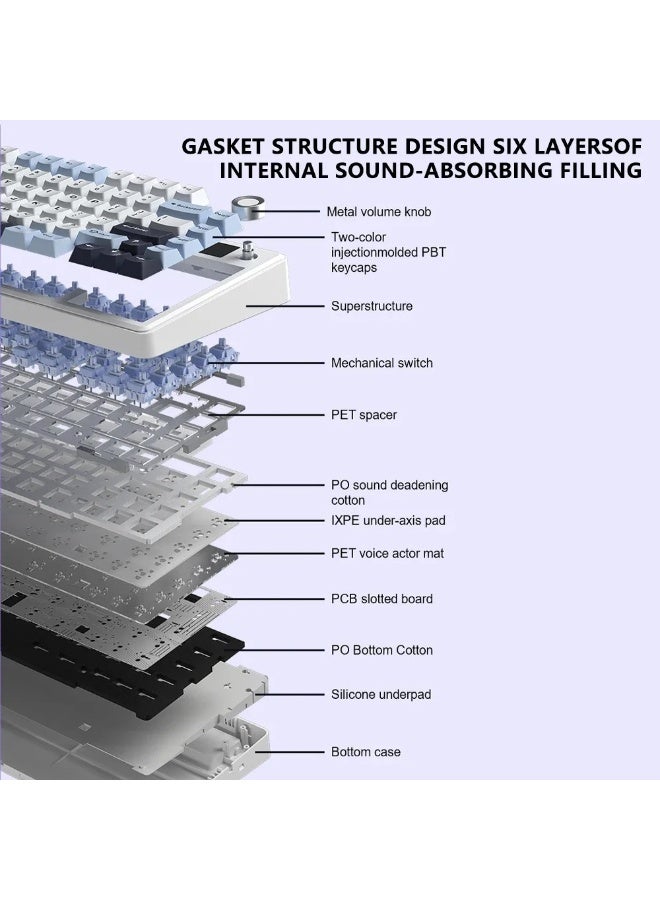 GASKET STRUCTURE DESIGN SIX LAYERSOF INTERNAL SOUND-ABSORBING FILLING

Metal volume knob

Two-color injectionmolded PBT keycaps

Superstructure

Mechanical switch

PET spacer

PO sound deadening cotton

IXPE under-axis pad

PET voice actor mat

PCB slotted board

PO Bottom Cotton

Silicone underpad

Bottom case