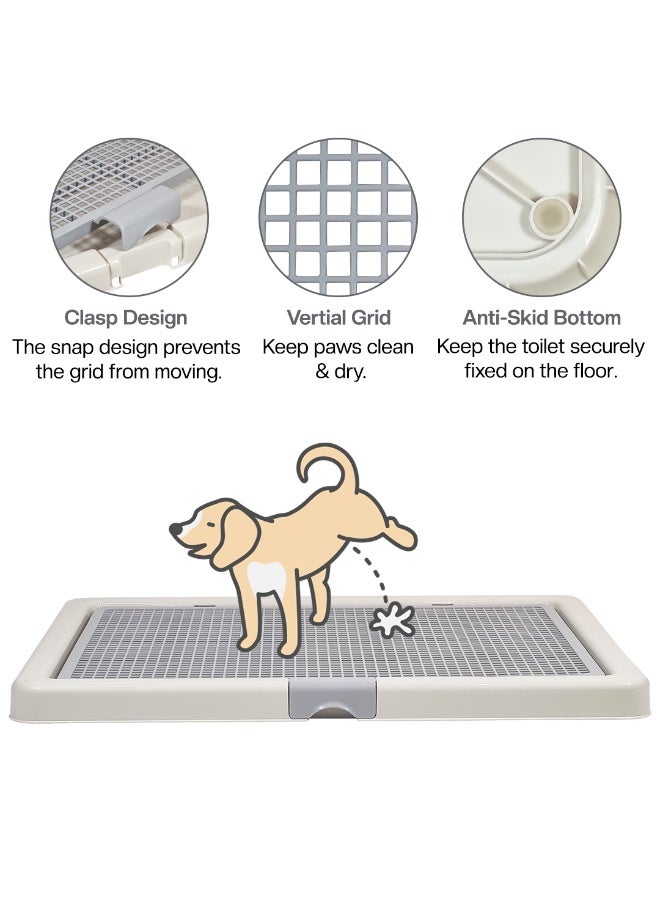 Clasp Design
The snap design prevents the grid from moving.

Vertial Grid
Keep paws clean & dry.

Anti-Skid Bottom
Keep the toilet securely fixed on the floor.