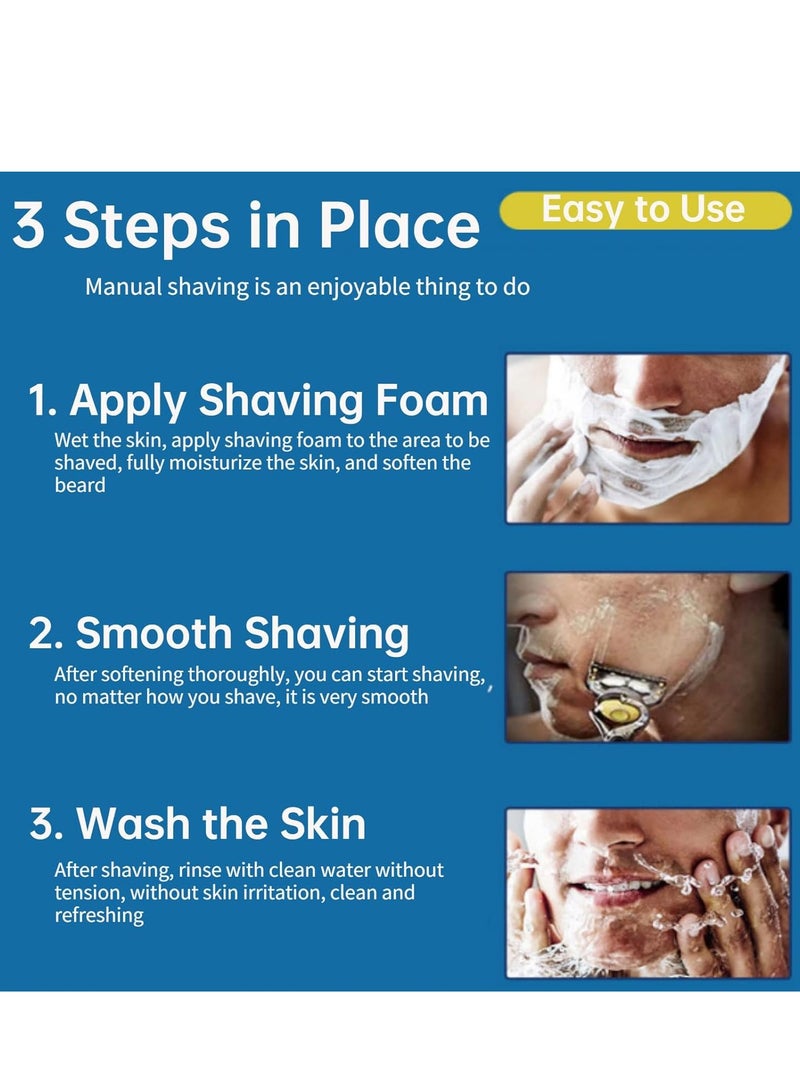 3 Steps in Place

Easy to Use

Manual shaving is an enjoyable thing to do

1. Apply Shaving Foam

Wet the skin, apply shaving foam to the area to be shaved, fully moisturize the skin, and soften the beard

2. Smooth Shaving

After softening thoroughly, you can start shaving, no matter how you shave, it is very smooth

3. Wash the Skin

After shaving, rinse with clean water without tension, without skin irritation, clean and refreshing