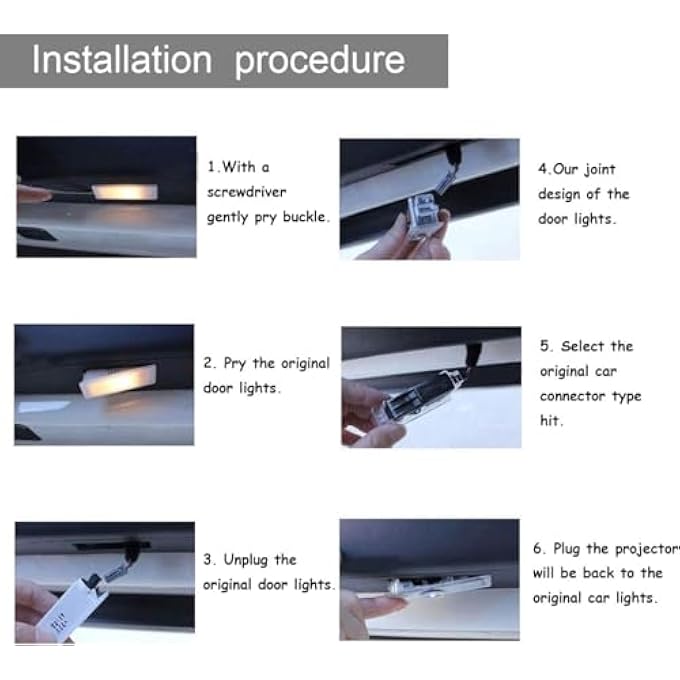 Installation procedure

1.With a screwdriver gently pry buckle.

2. Pry the original door lights.

3. Unplug the original door lights.

4.Our joint design of the door lights.

5. Select the original car connector type hit.

6. Plug the projector will be back to the original car lights.