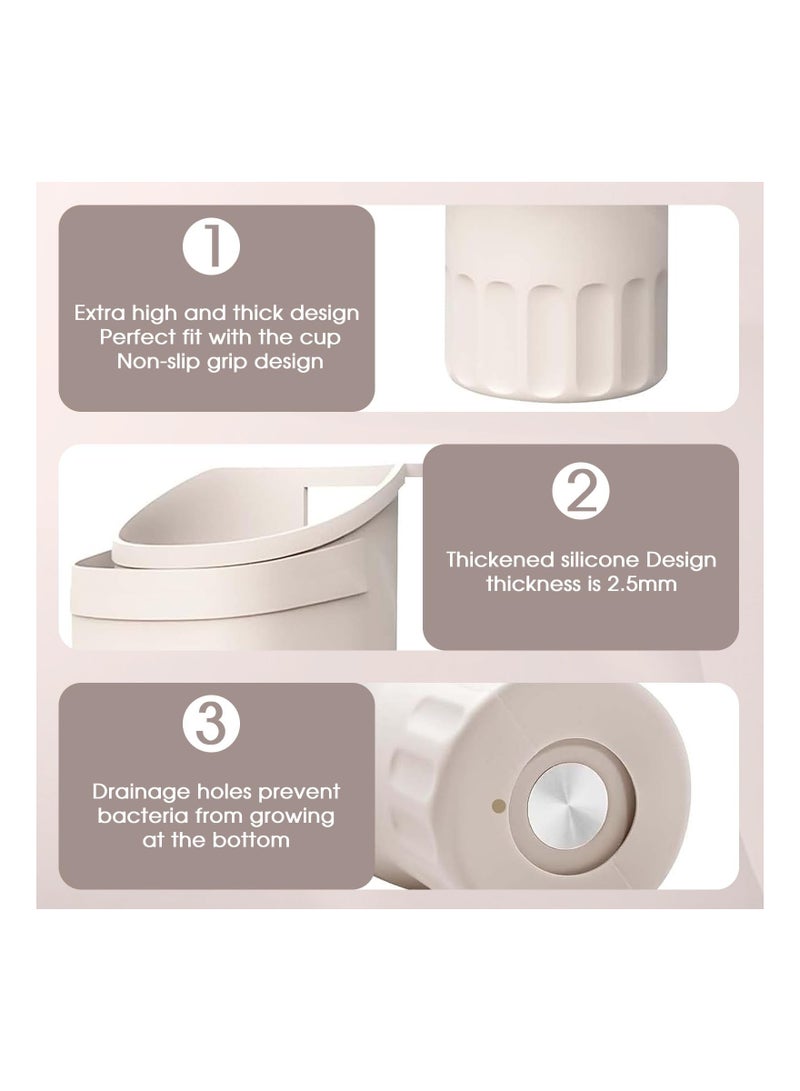 1

Extra high and thick design
Perfect fit with the cup
Non-slip grip design

2

Thickened silicone Design
thickness is 2.5mm

3

Drainage holes prevent
bacteria from growing
at the bottom