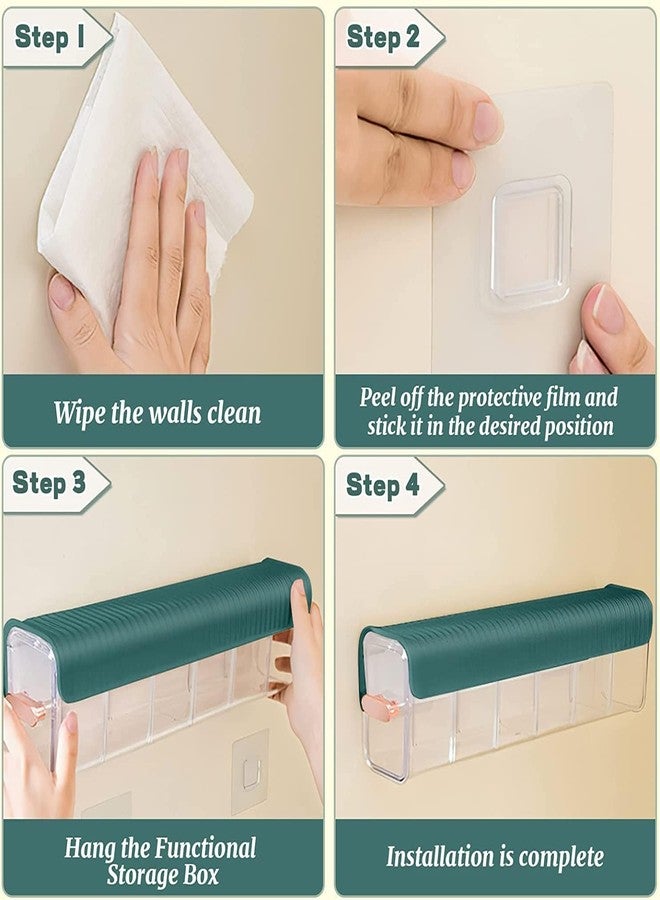 Step 1

Wipe the walls clean

Step 2

Peel off the protective film and stick it in the desired position

Step 3

Hang the Functional Storage Box

Step 4

Installation is complete