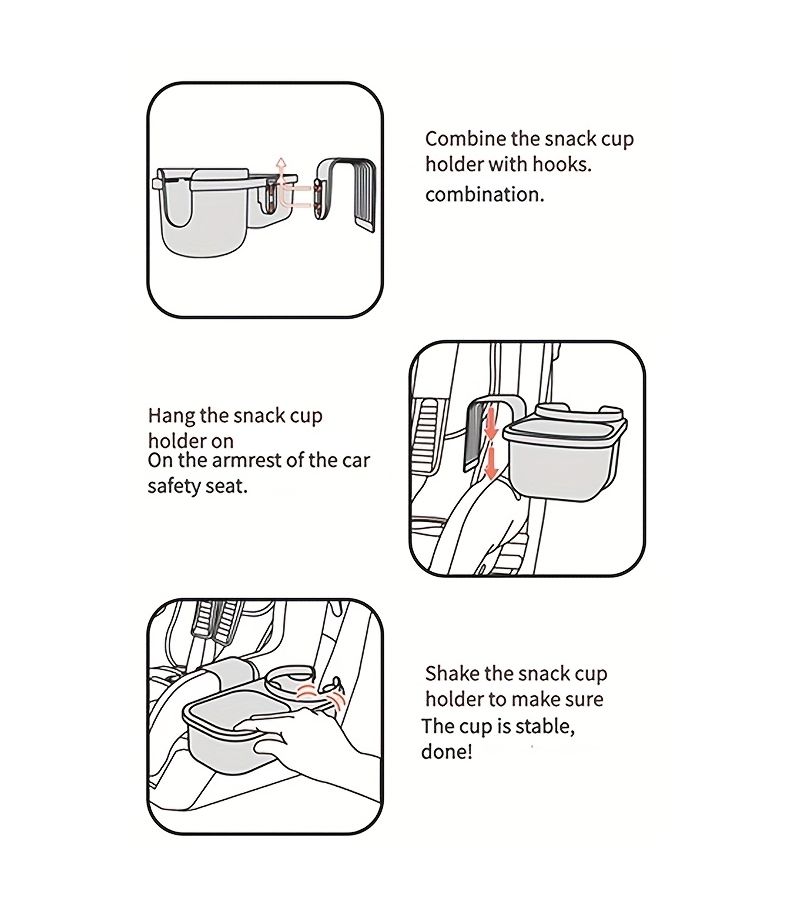 Combine the snack cup holder with hooks.
combination.

Hang the snack cup holder on
On the armrest of the car safety seat.

Shake the snack cup holder to make sure
The cup is stable,
done!