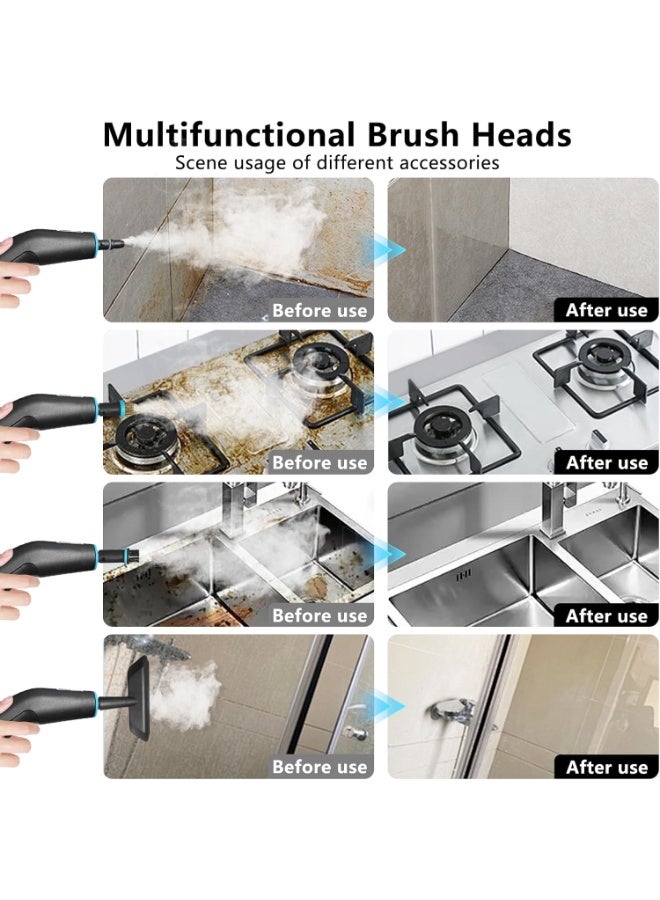 Multifunctional Brush Heads
Scene usage of different accessories

Before use
After use

Before use
After use

Before use
After use

Before use
After use