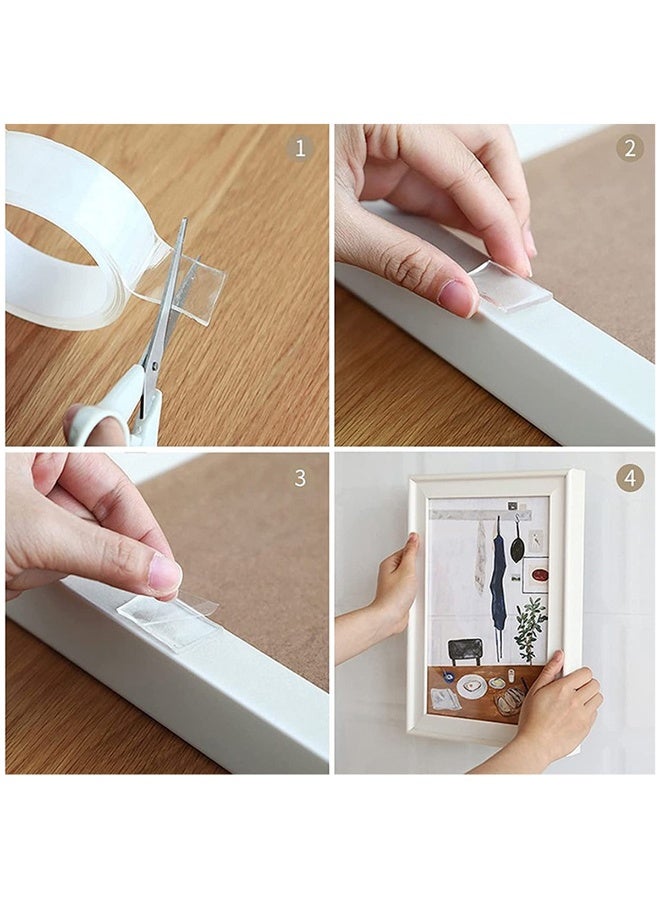 1

2

3

4