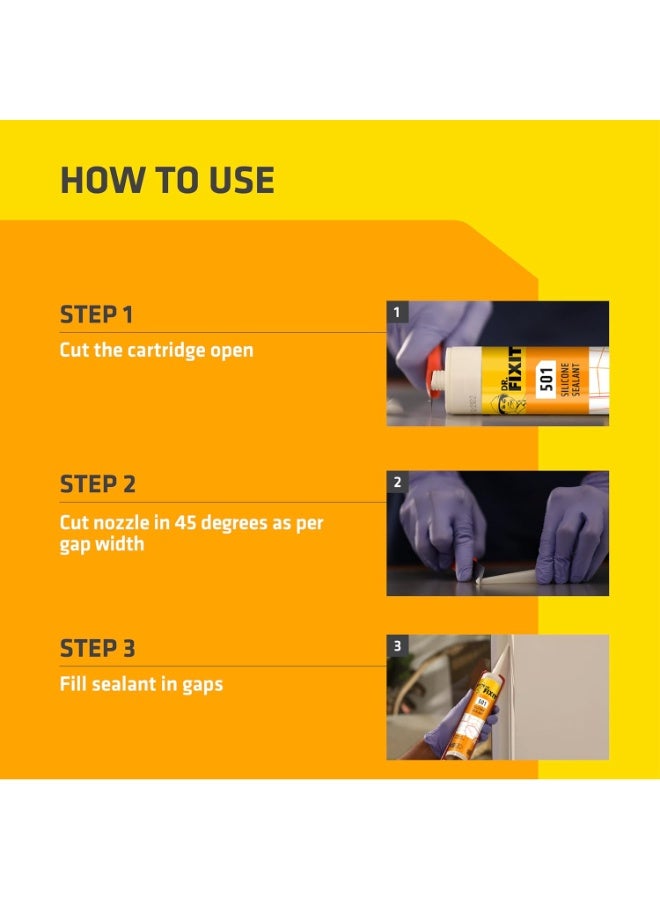 HOW TO USE

STEP 1

Cut the cartridge open

1

DR. FIXIT

501

SILICONE SEALANT

STEP 2

Cut nozzle in 45 degrees as per gap width

2

STEP 3

Fill sealant in gaps

3

FIXIT

501