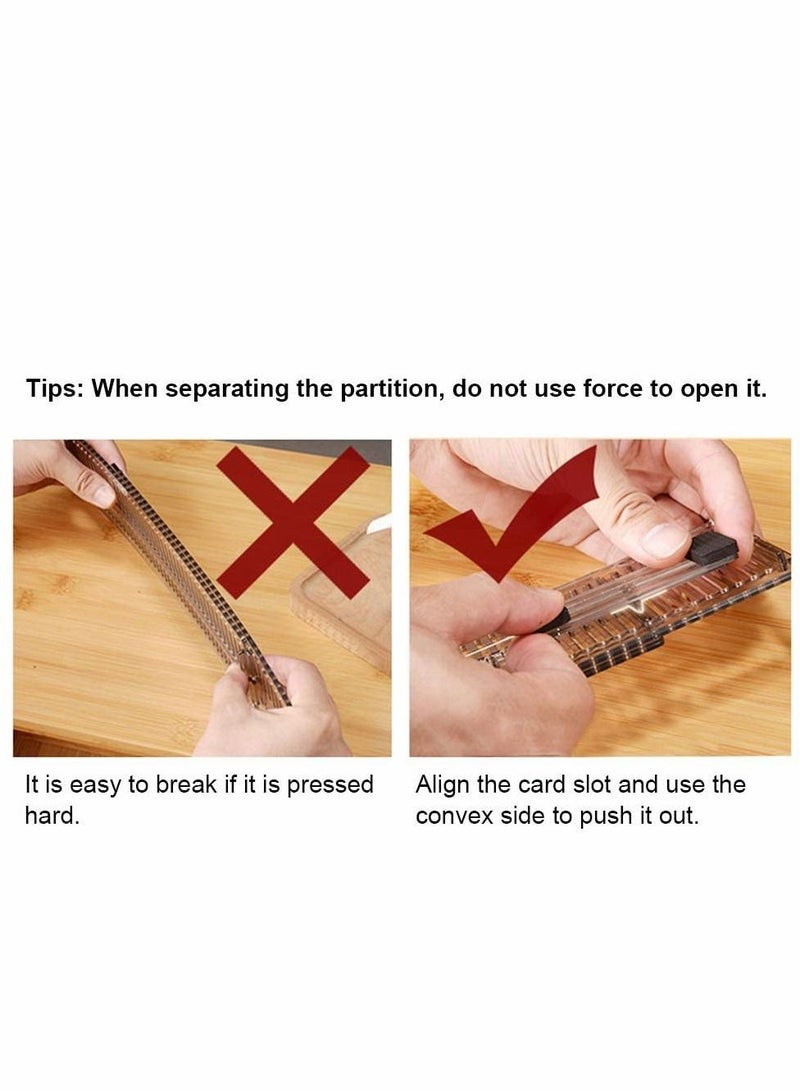 Tips: When separating the partition, do not use force to open it.

It is easy to break if it is pressed hard.

Align the card slot and use the convex side to push it out.