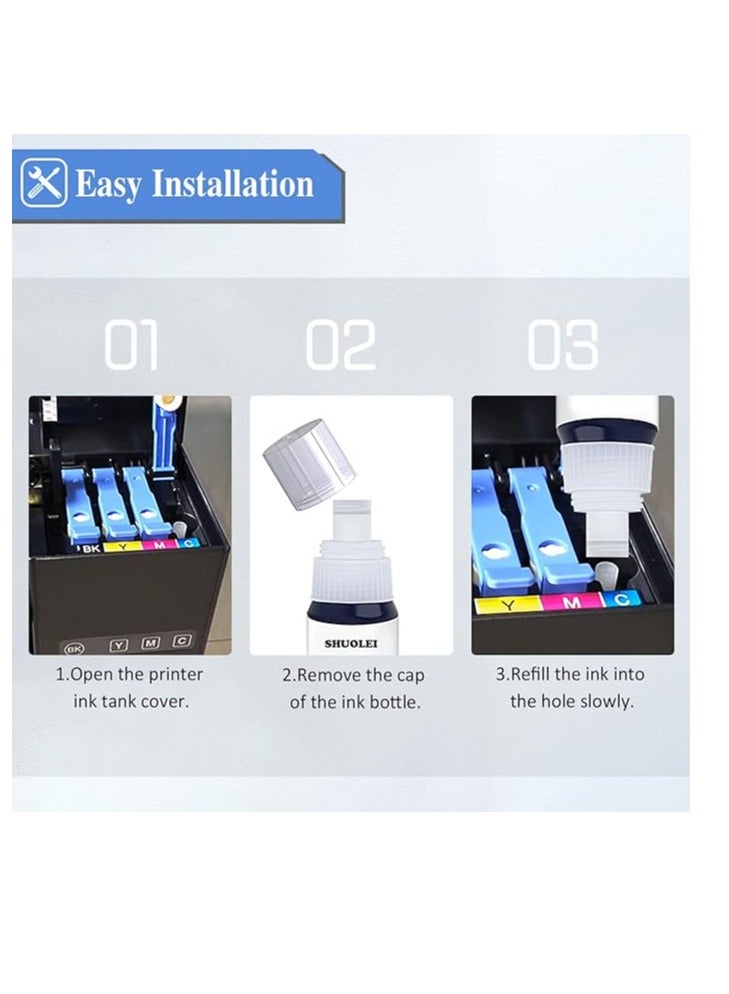 Easy Installation

01

BK Y M C

BK Y M C

1.Open the printer ink tank cover.

02

SHUOLEI

2.Remove the cap of the ink bottle.

03

Y M C

3.Refill the ink into the hole slowly.