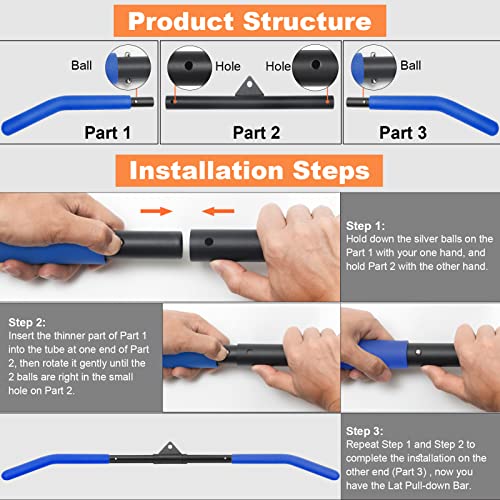 Product Structure

Ball

Part 1

Hole

Hole

Part 2

Ball

Part 3

Installation Steps

Step 1:
Hold down the silver balls on the Part 1 with your one hand, and hold Part 2 with the other hand.

Step 2:
Insert the thinner part of Part 1 into the tube at one end of Part 2, then rotate it gently until the 2 balls are right in the small hole on Part 2.

Step 3:
Repeat Step 1 and Step 2 to complete the installation on the other end (Part 3) , now you have the Lat Pull-down Bar.