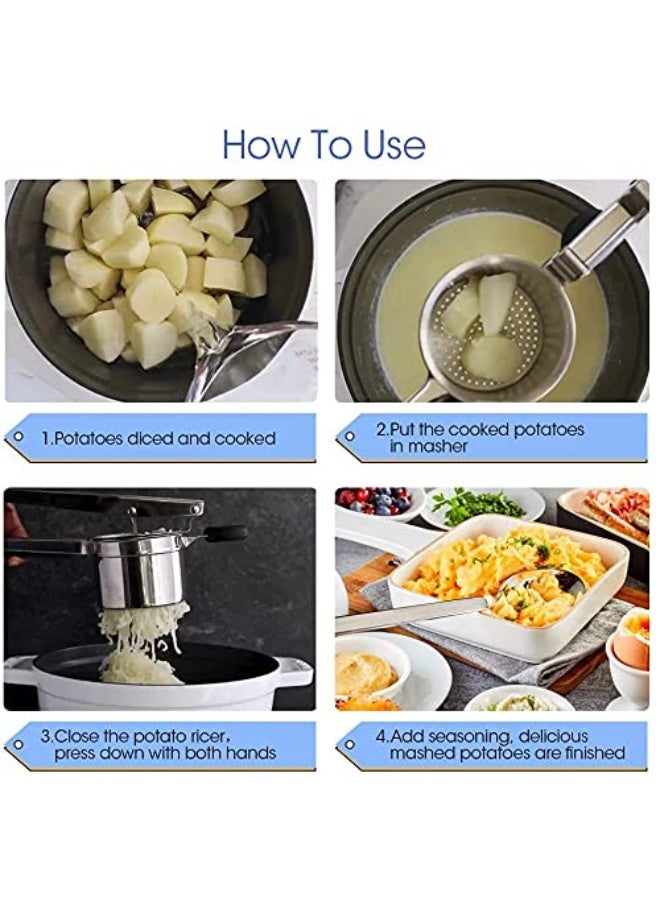 How To Use

1.Potatoes diced and cooked

2.Put the cooked potatoes in masher

3.Close the potato ricer, press down with both hands

4.Add seasoning, delicious mashed potatoes are finished