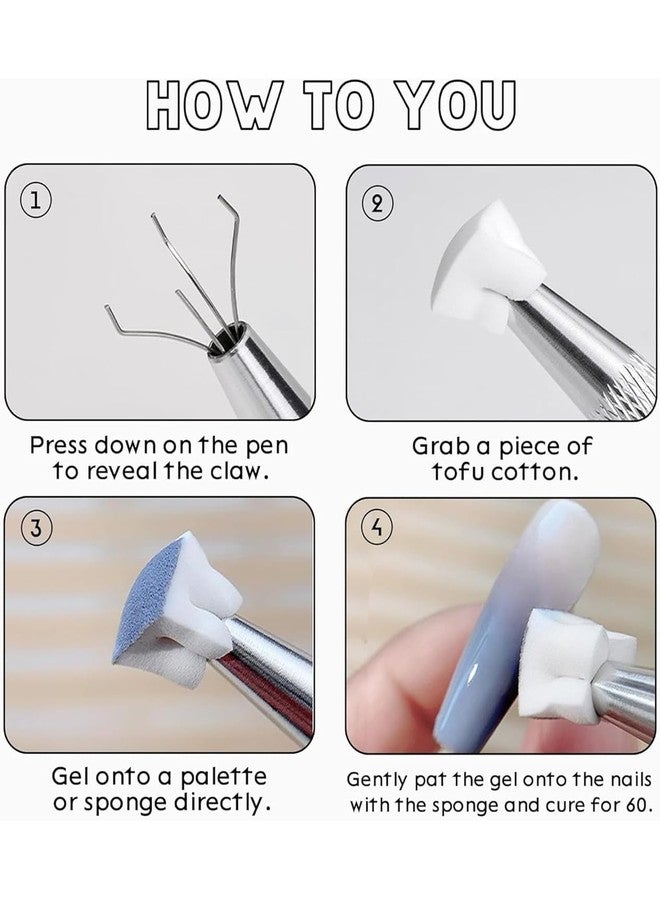 HOW TO YOU

1

Press down on the pen to reveal the claw.

2

Grab a piece of tofu cotton.

3

Gel onto a palette or sponge directly.

4

Gently pat the gel onto the nails with the sponge and cure for 60.