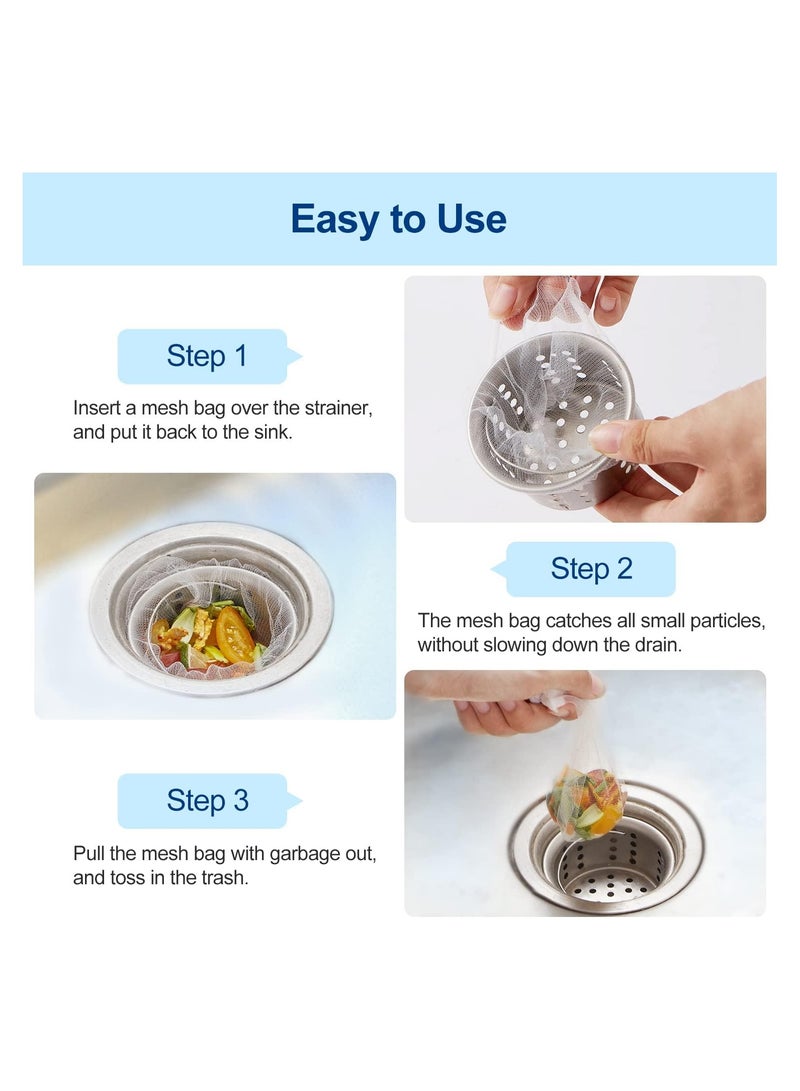 Easy to Use

Step 1

Insert a mesh bag over the strainer, and put it back to the sink.

Step 2

The mesh bag catches all small particles, without slowing down the drain.

Step 3

Pull the mesh bag with garbage out, and toss in the trash.